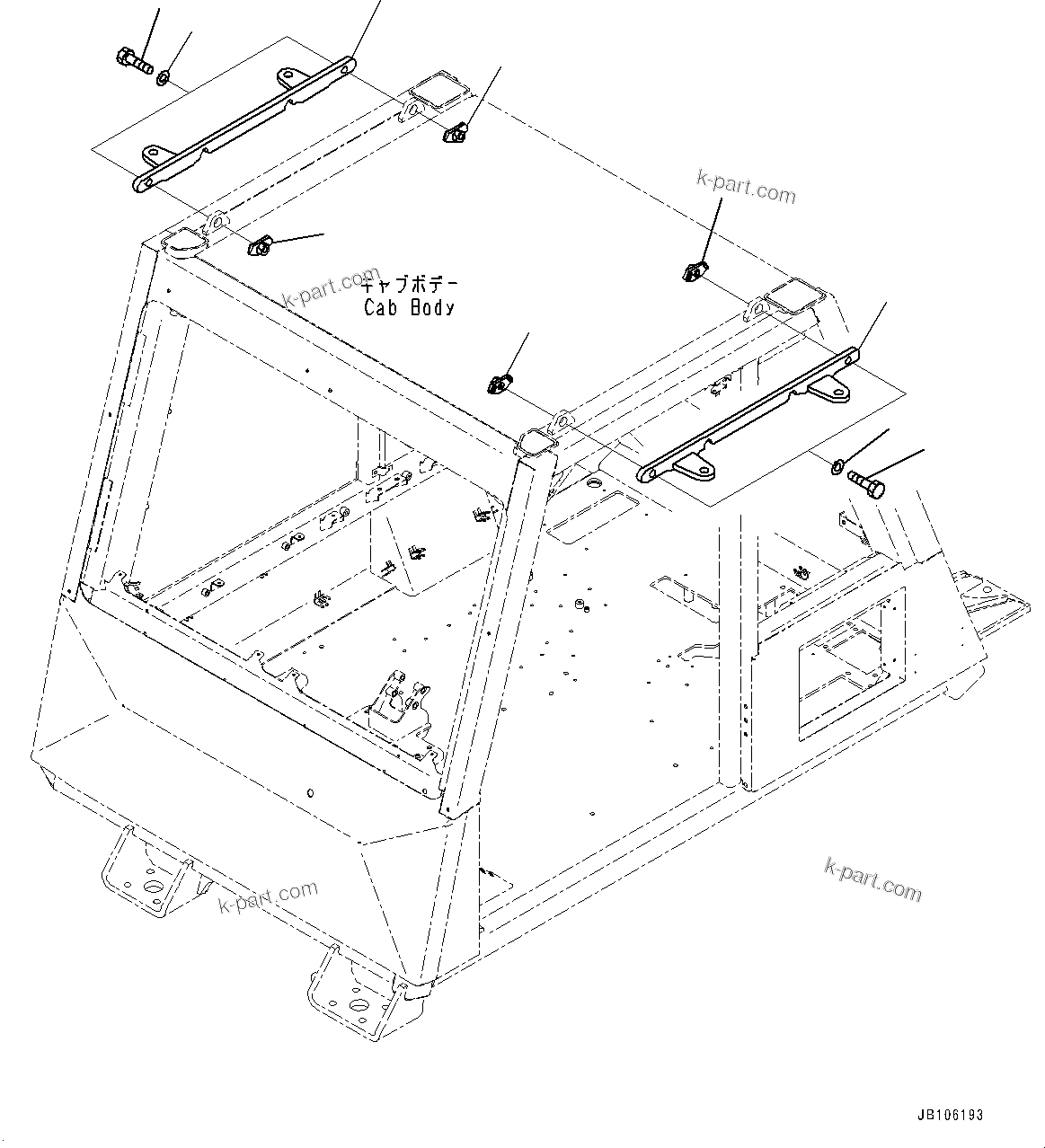 k-part.com

k-part.com

キャブボデー
Cab Body

k-part.com

k-part.com

JB106193