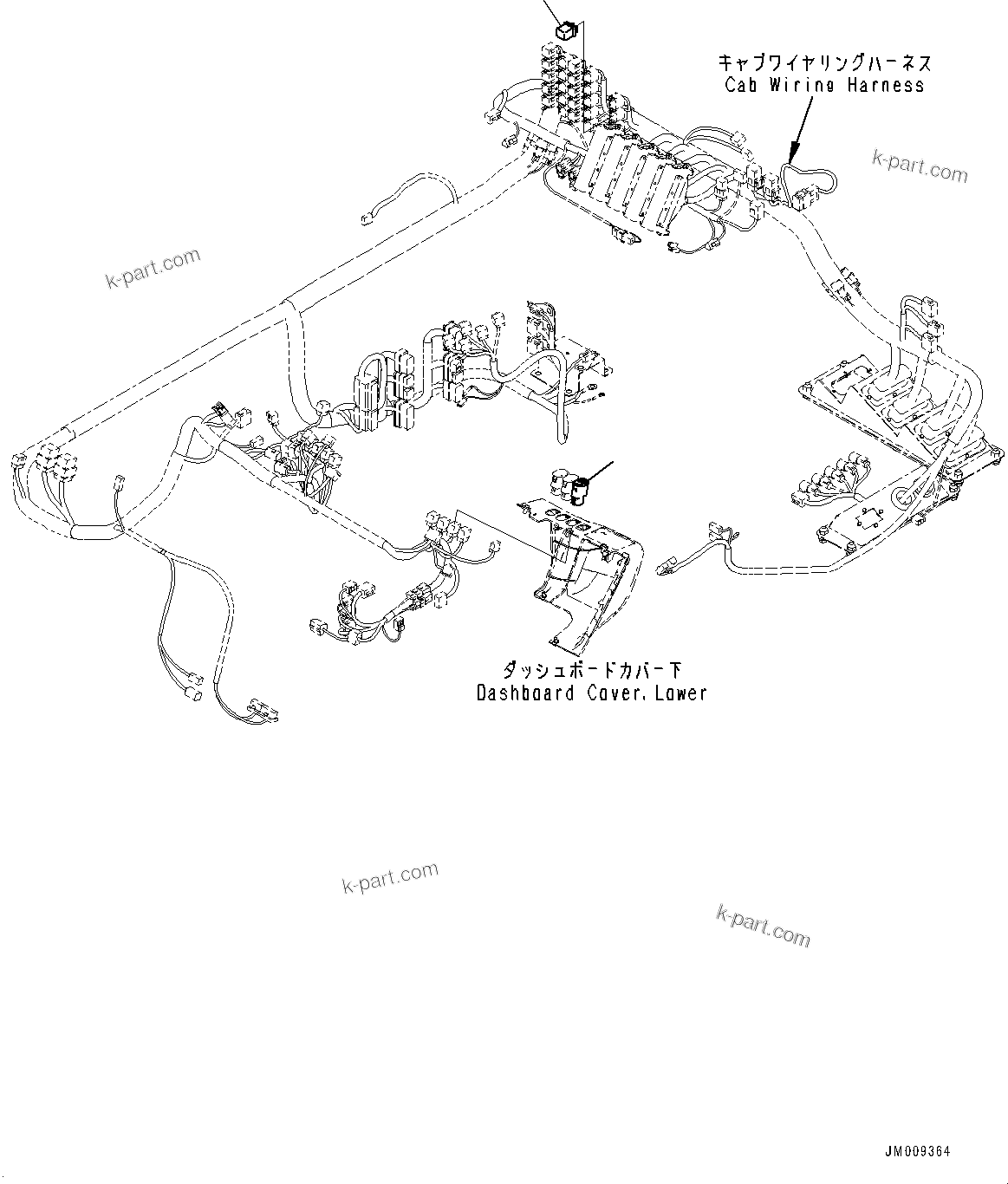 キャブワイヤリングハーネス
Cab Wiring Harness

k-part.com

k-part.com

ダッシュボードカバー下
Dashboard Cover, Lower

k-part.com

k-part.com

JM009364