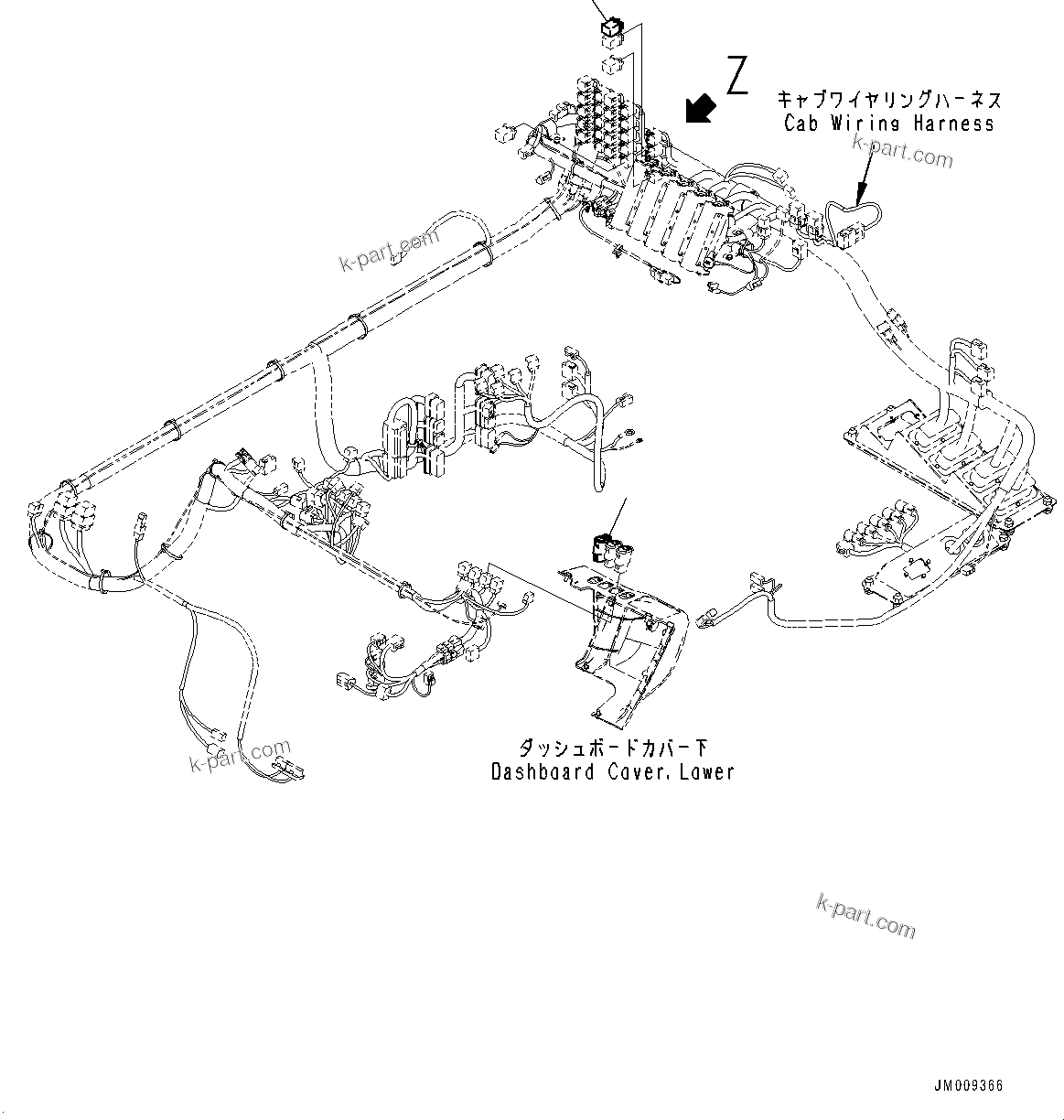 Z

キャブワイヤリングハーネス
Cab Wiring Harness

k-part.com

k-part.com

ダッシュボードカバー下
Dashboard Cover, Lower

k-part.com

k-part.com

JM009366