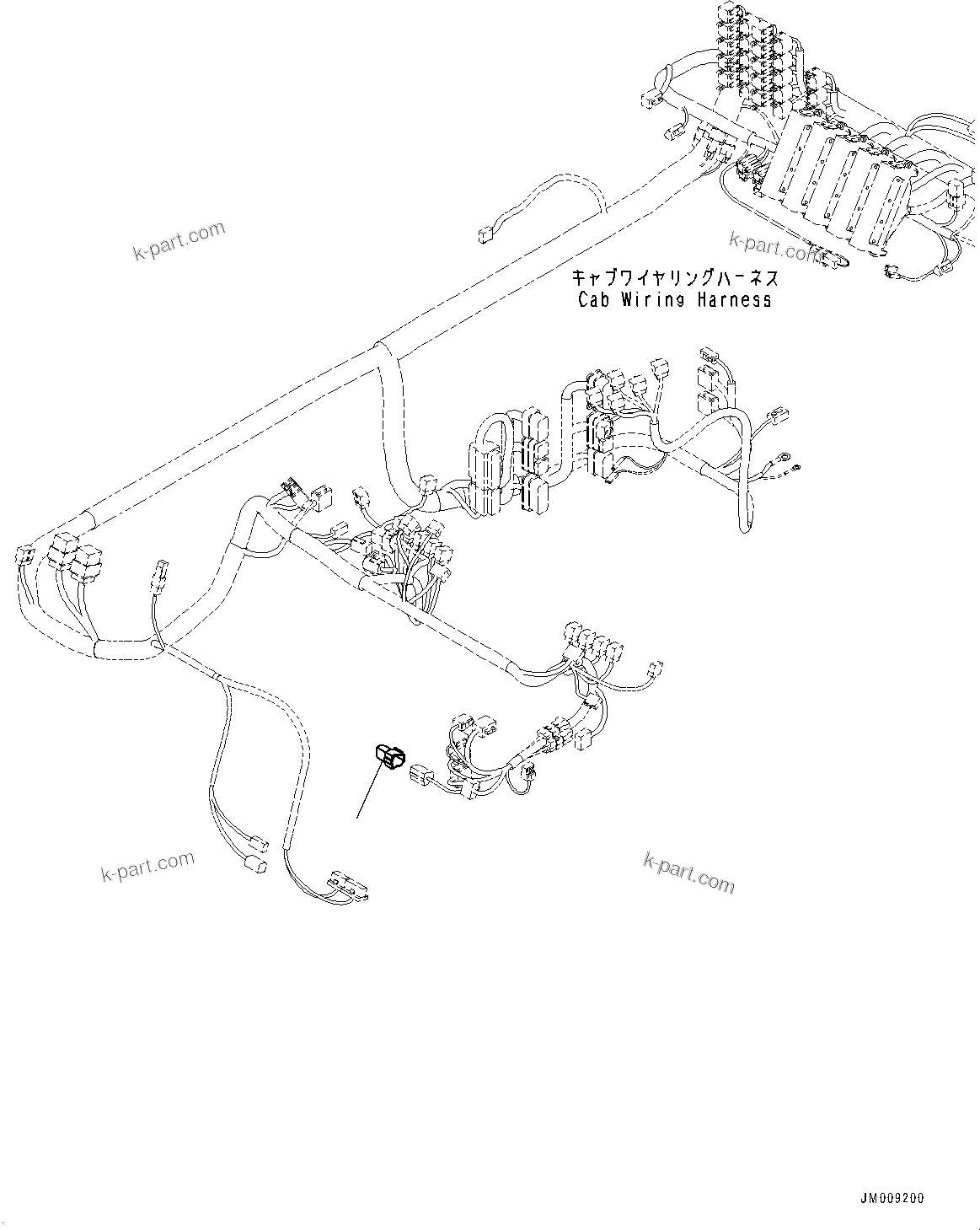 k-part.com

k-part.com

キャブワイヤリングハーネス
Cab Wiring Harness

k-part.com

k-part.com

JM009200