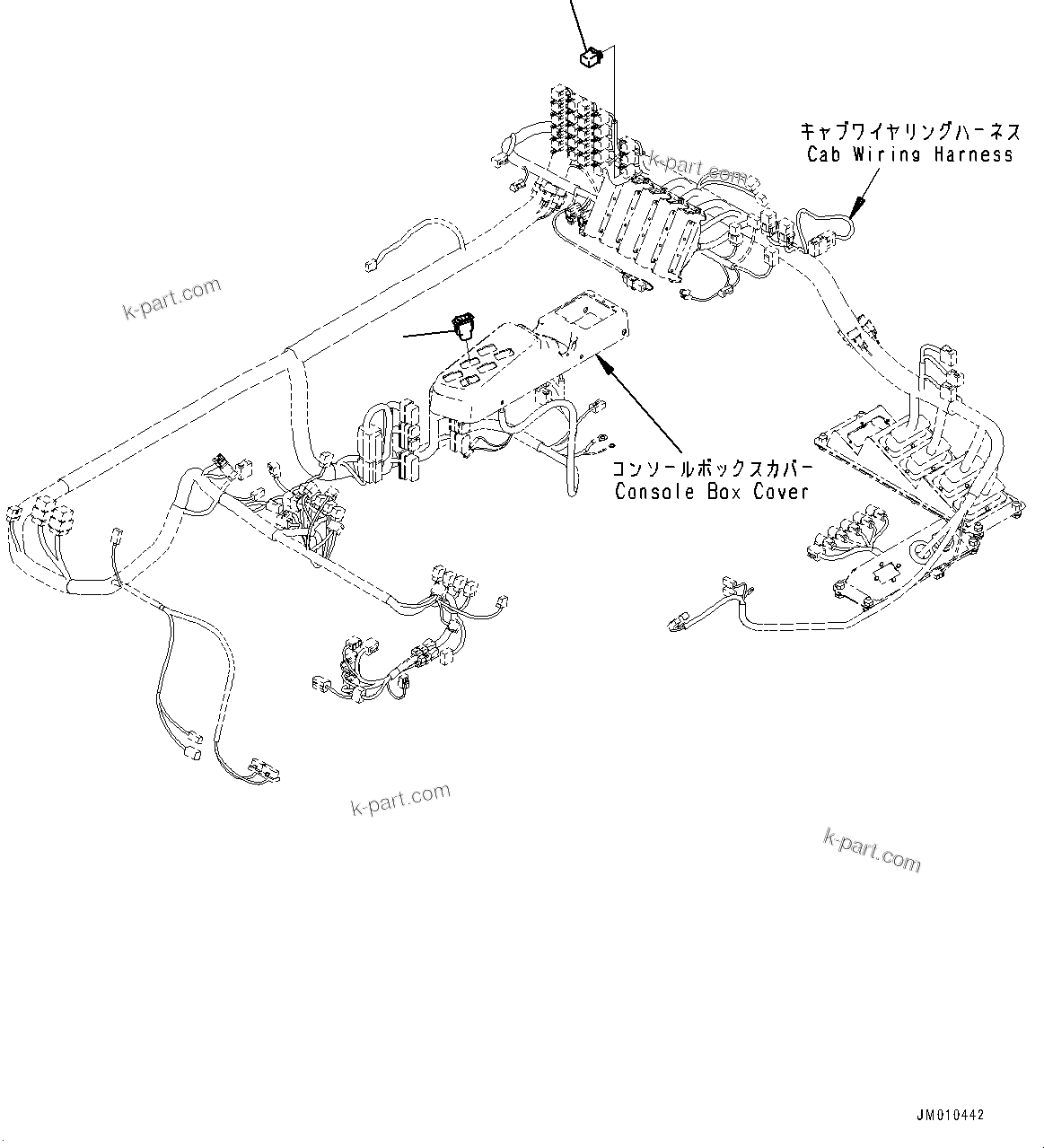 キャブワイヤリングハーネス
Cab Wiring Harness

k-part.com

k-part.com

コンソールボックスカバー
Console Box Cover

k-part.com

k-part.com

JM010442