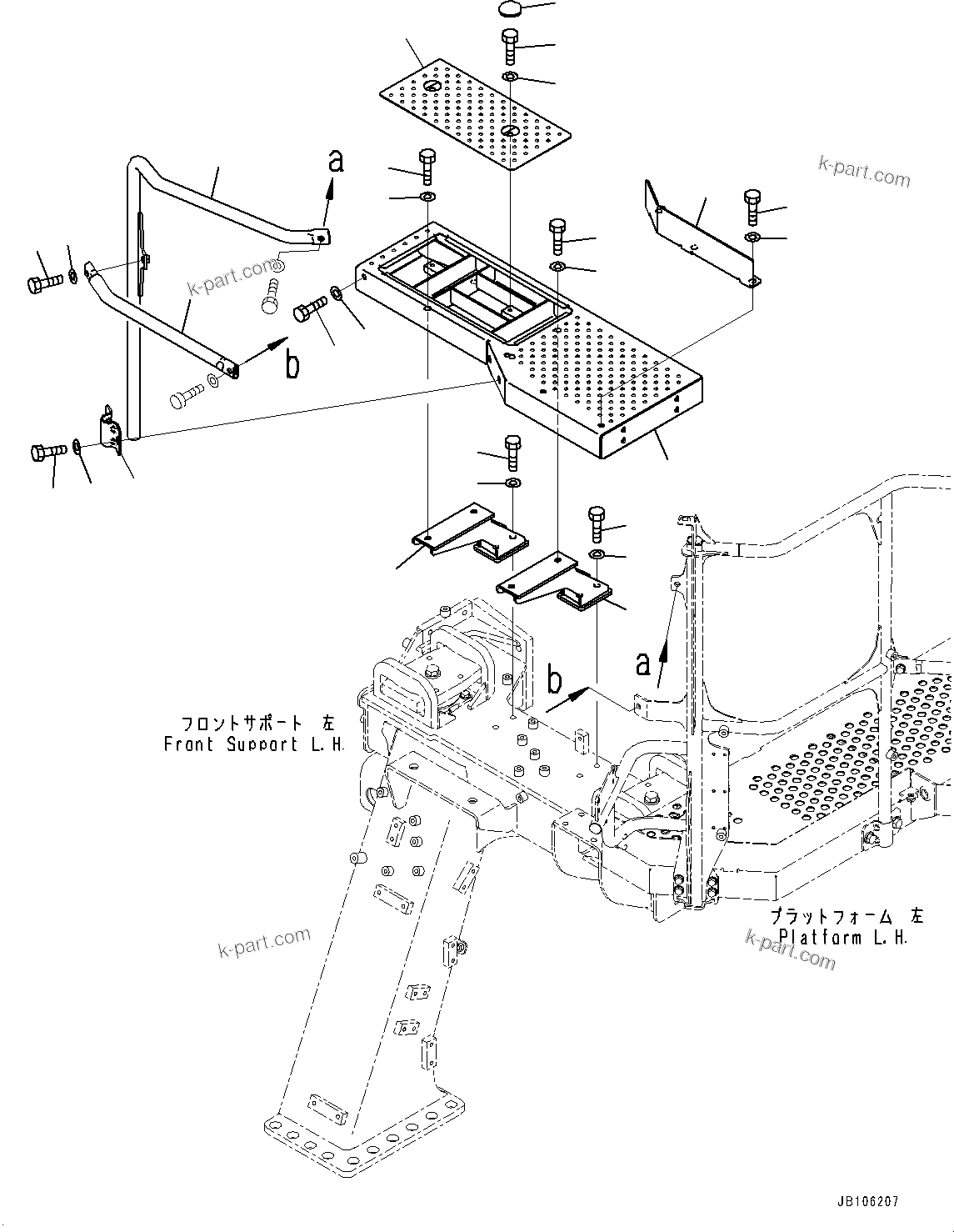 k-part.com

a

k-part.com

b

a

b

フロントサポート 左
Front Support L.H.

プラットフォーム 左
Platform L.H.

k-part.com

k-part.com

JB106207