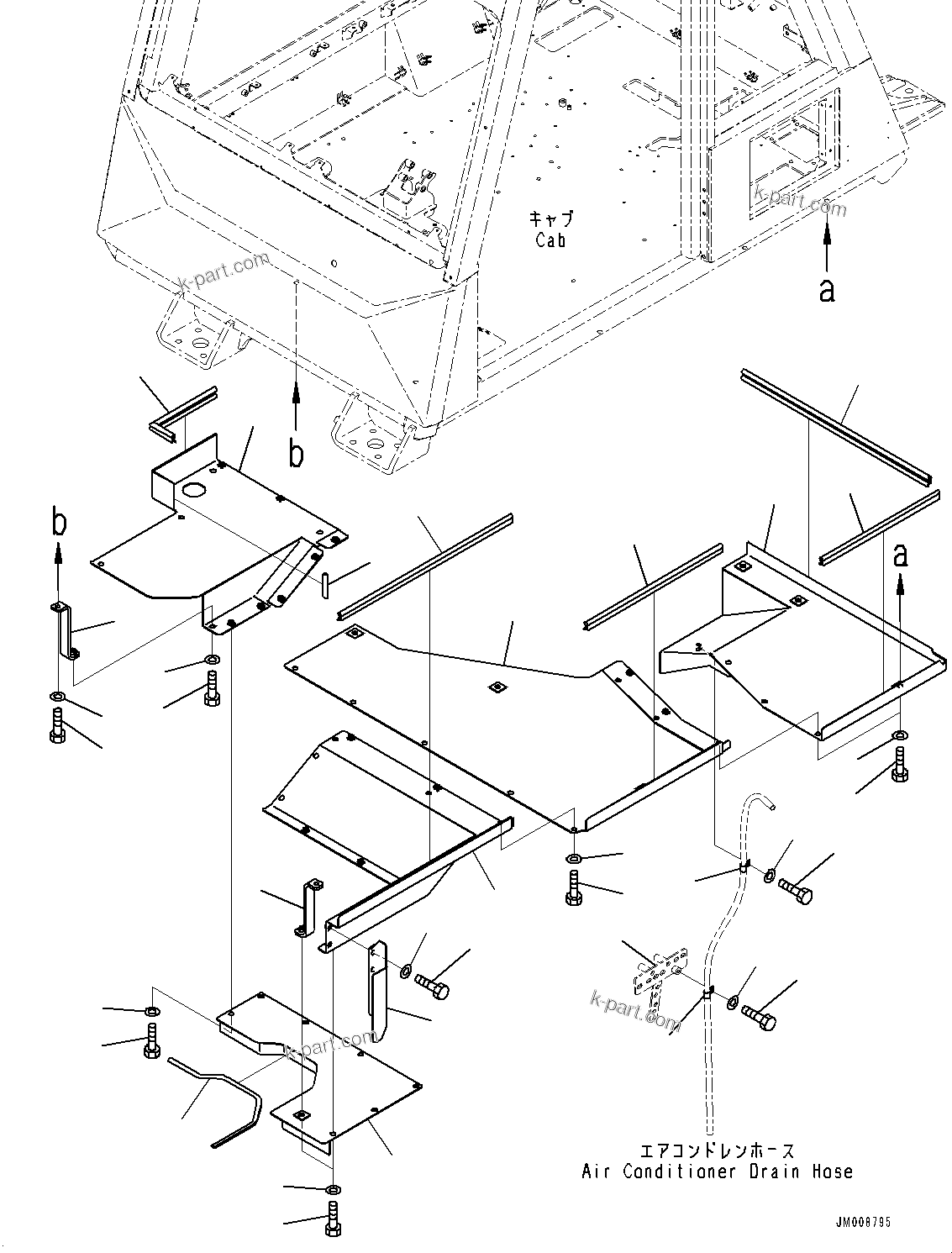 k-part.com

キャブ
Cab

k-part.com

a

b

b

a

k-part.com

k-part.com

エアコンドレンホース
Air Conditioner Drain Hose

JM008795