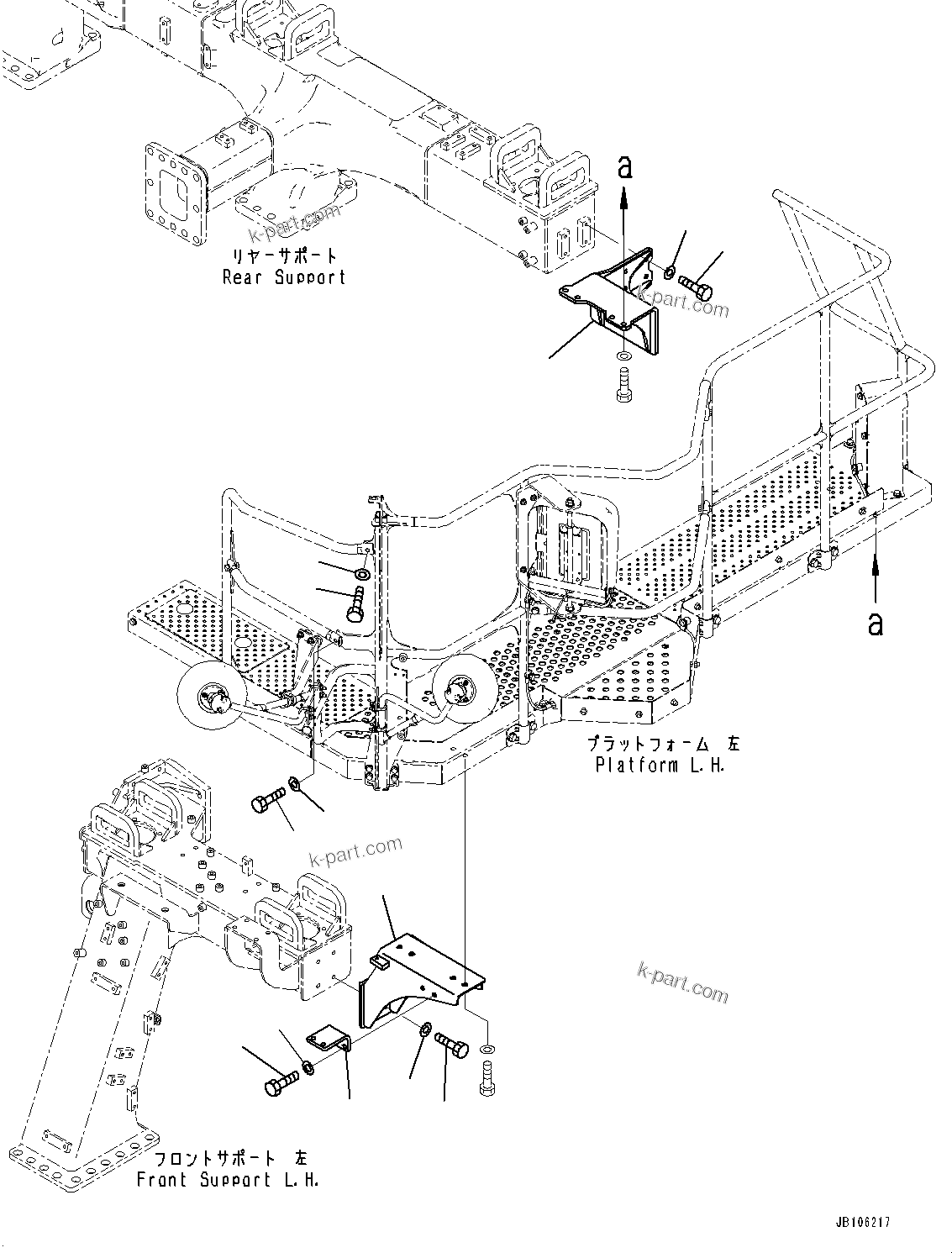 k-part.com

リヤーサポート
Rear Support

a

k-part.com

a

プラットフォーム 左
Platform L.H.

k-part.com

k-part.com

フロントサポート 左
Front Support L.H.

JB106217