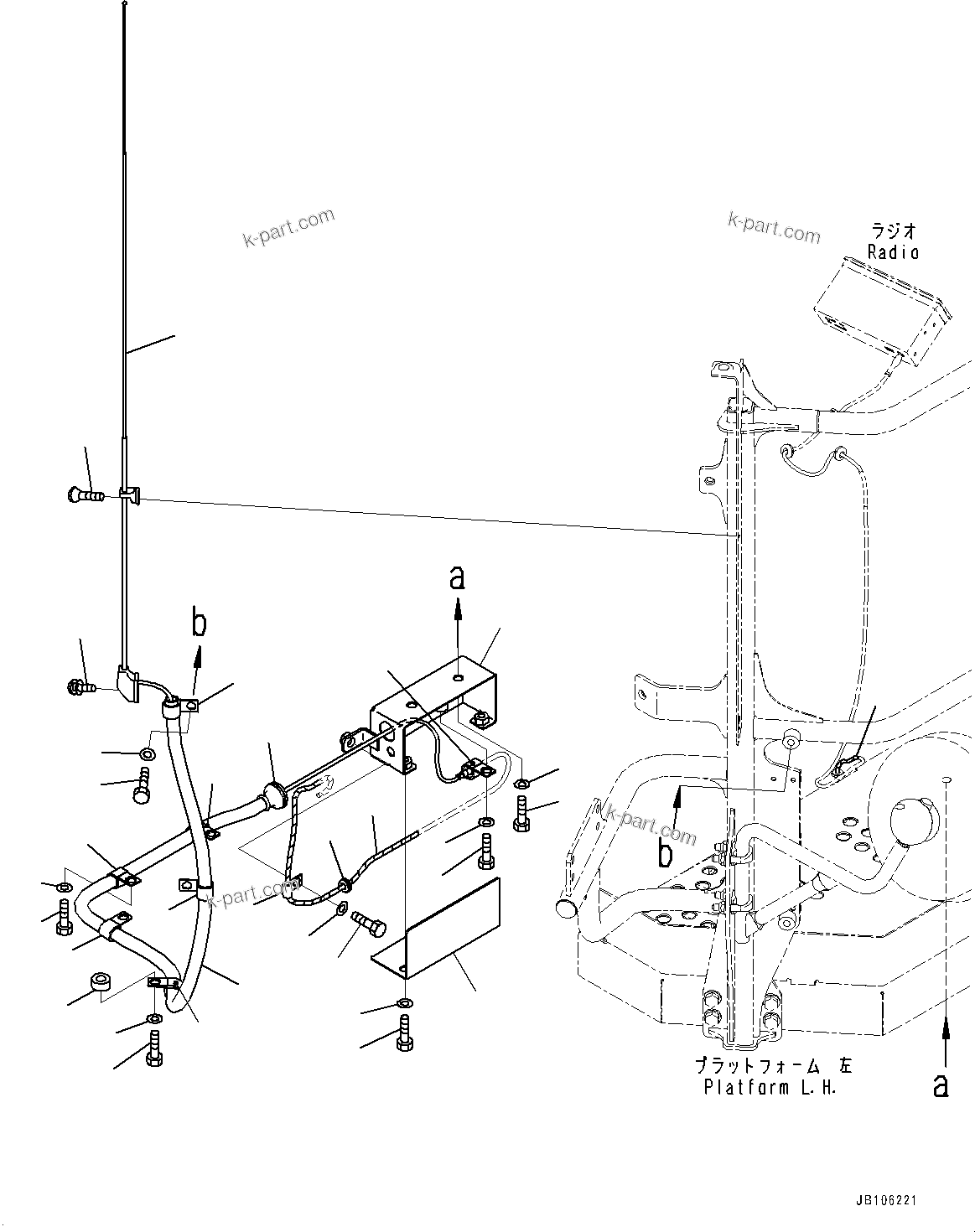 k-part.com

k-part.com

ラジオ
Radio

a

b

k-part.com

b

k-part.com

プラットフォーム 左
Platform L.H.

a

JB106221