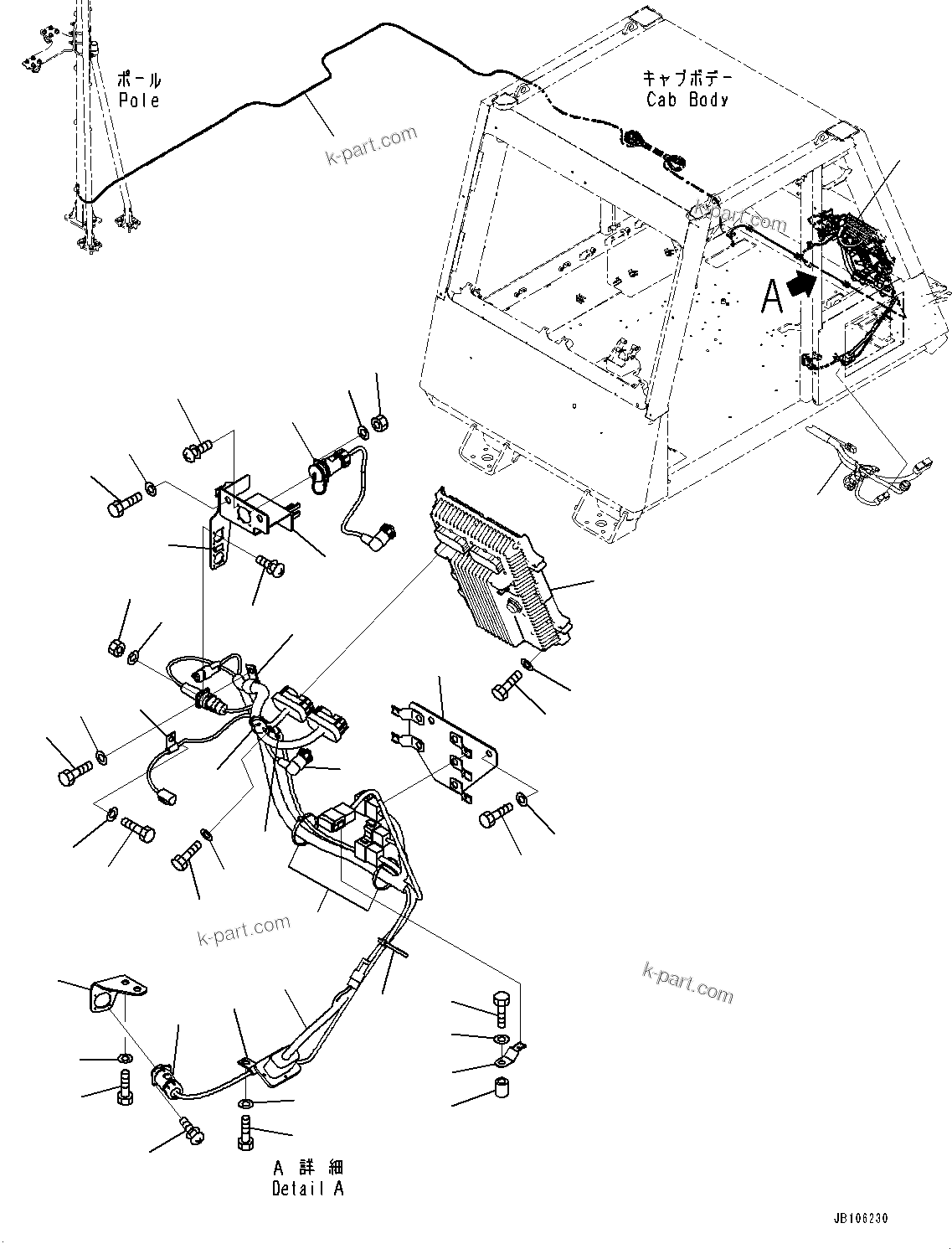 ポール
Pole

キャブボデー
Cab Body

k-part.com

k-part.com

A

k-part.com

k-part.com

A 詳細
Detail A

JB106230