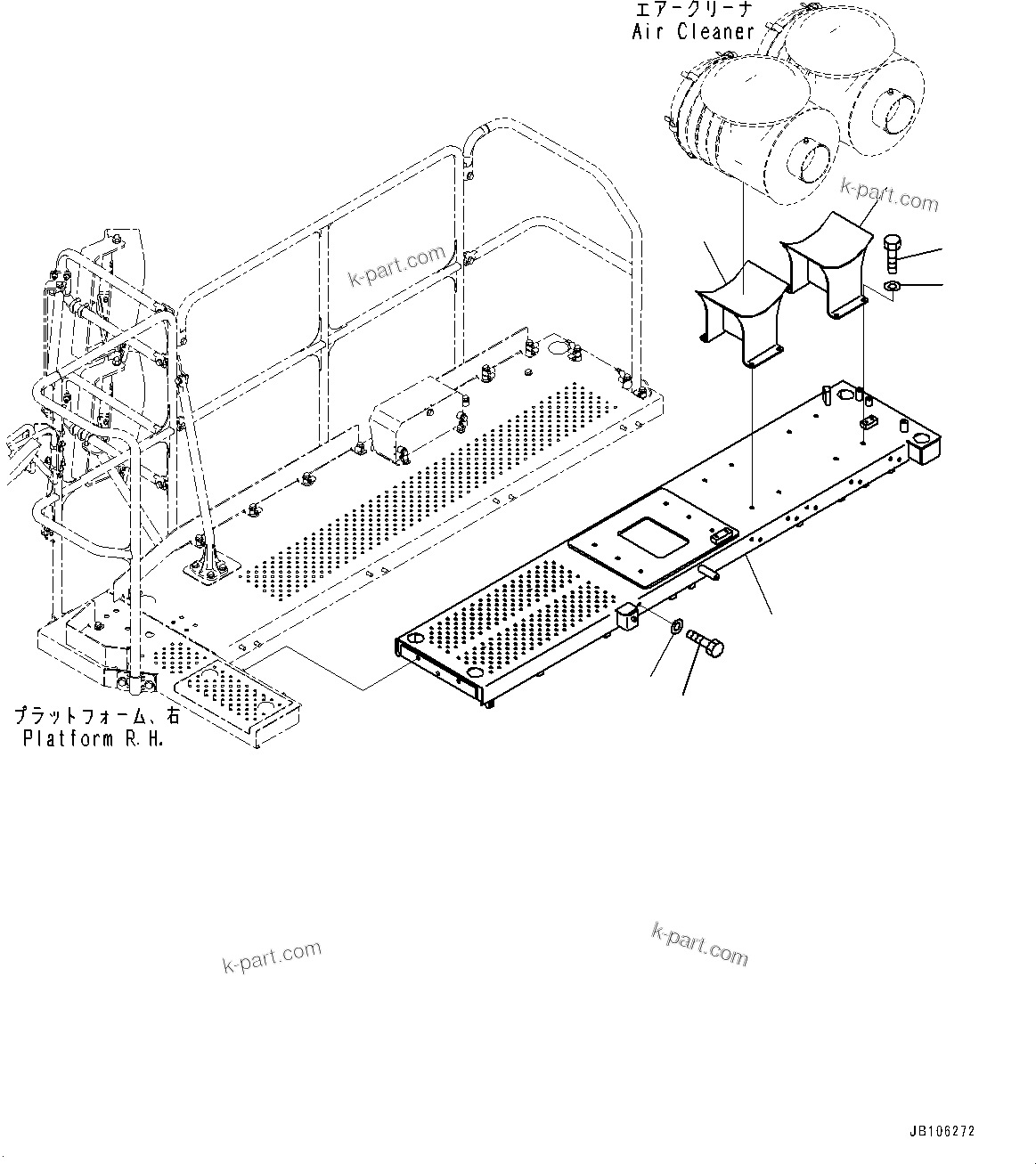 エアークリーナ
Air Cleaner

k-part.com

k-part.com

プラットフォーム、右
Platform R.H.

k-part.com

k-part.com

JB106272