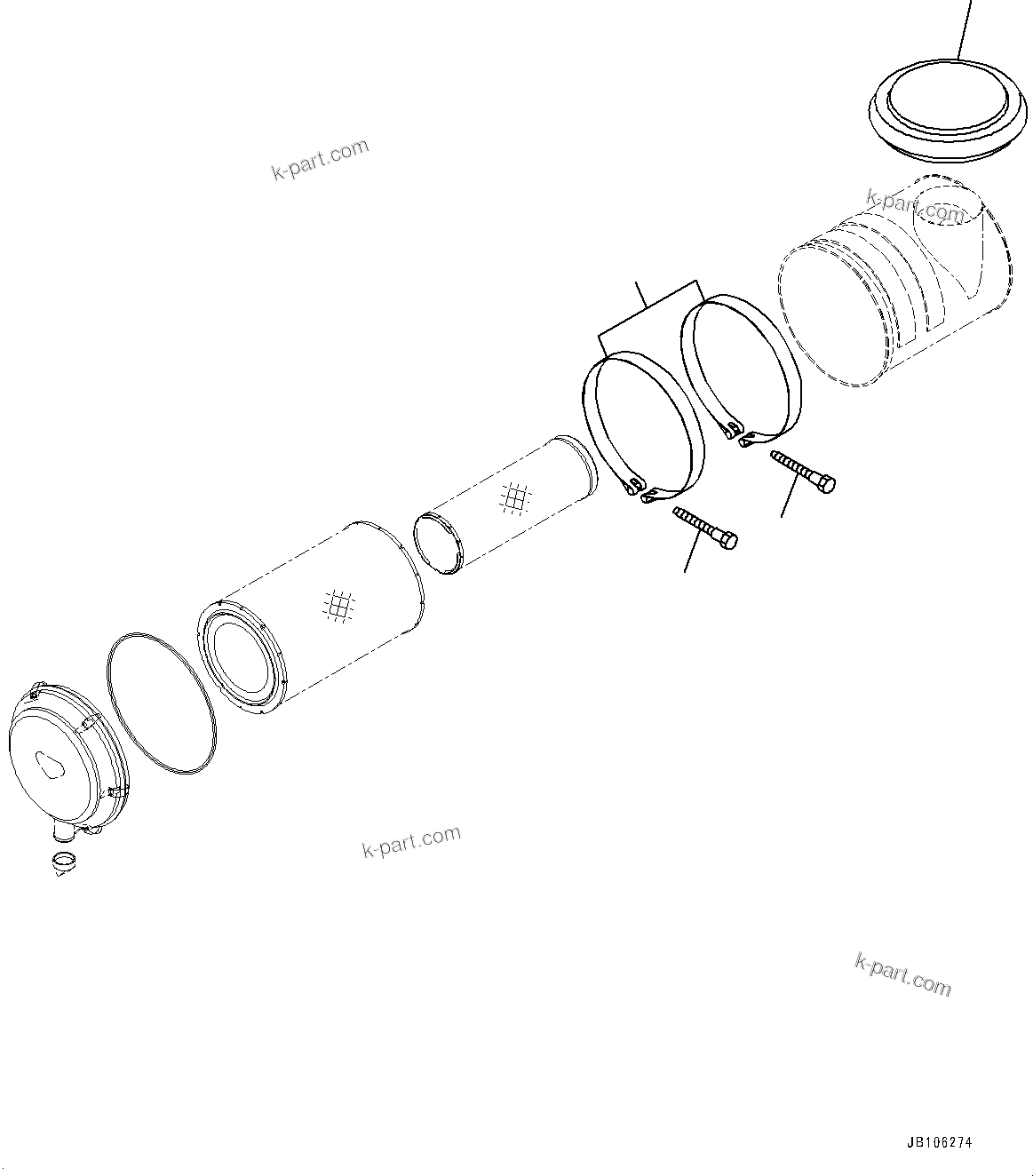 k-part.com

k-part.com

k-part.com

k-part.com

JB106274