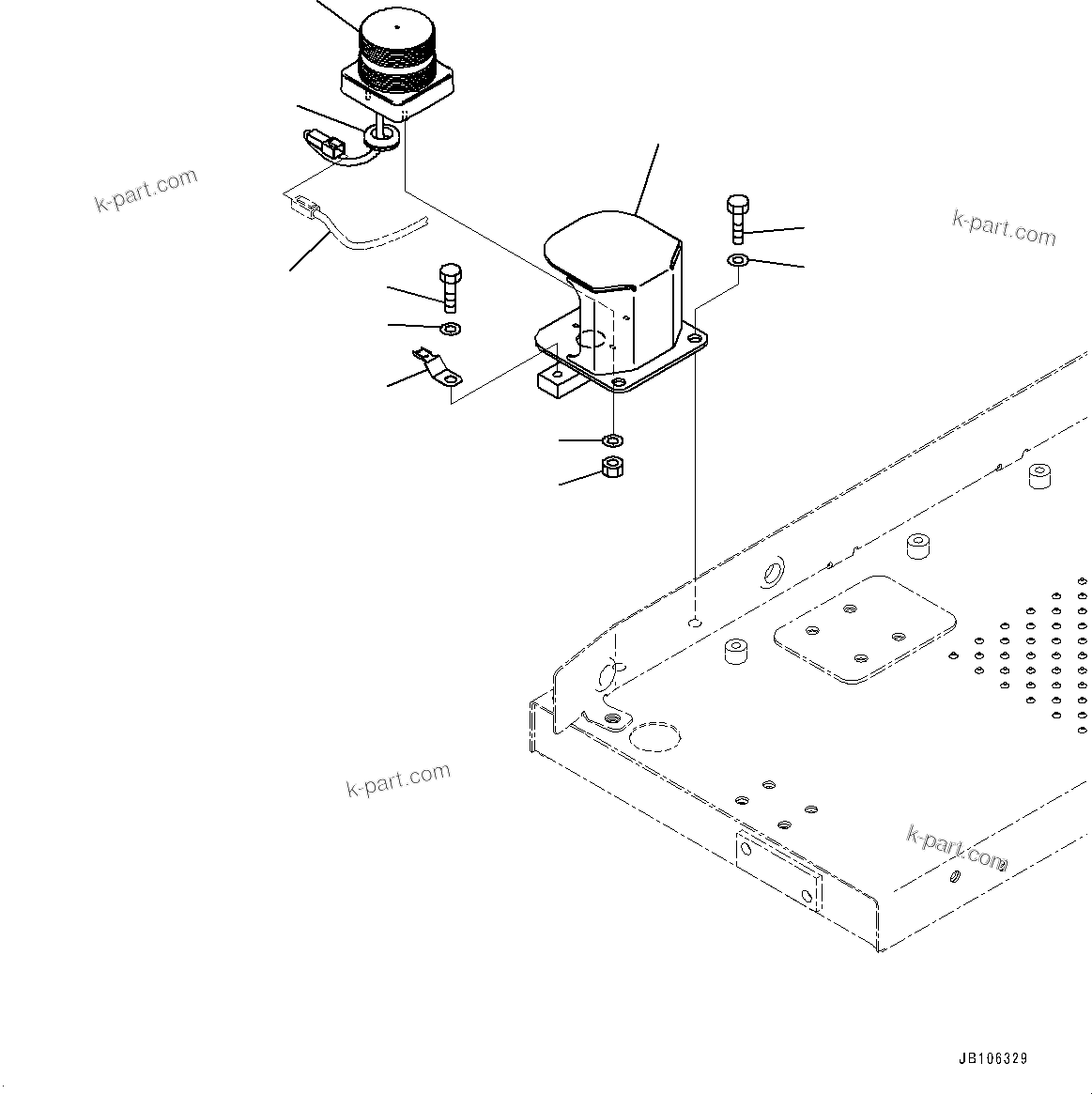 k-part.com

k-part.com

k-part.com

k-part.com

JB106329