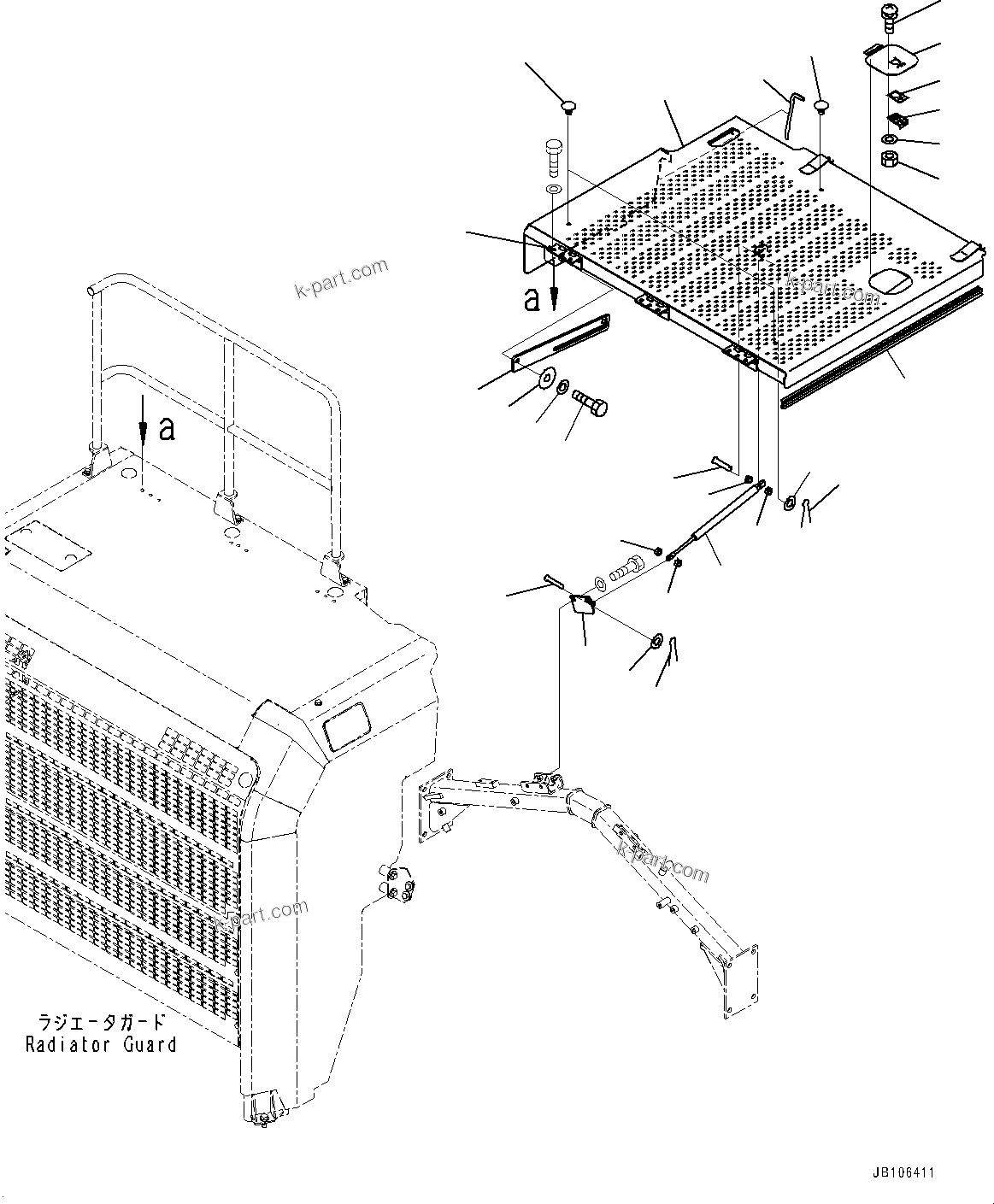 k-part.com

k-part.com

a

a

k-part.com

k-part.com

ラジエータガード
Radiator Guard

JB106411