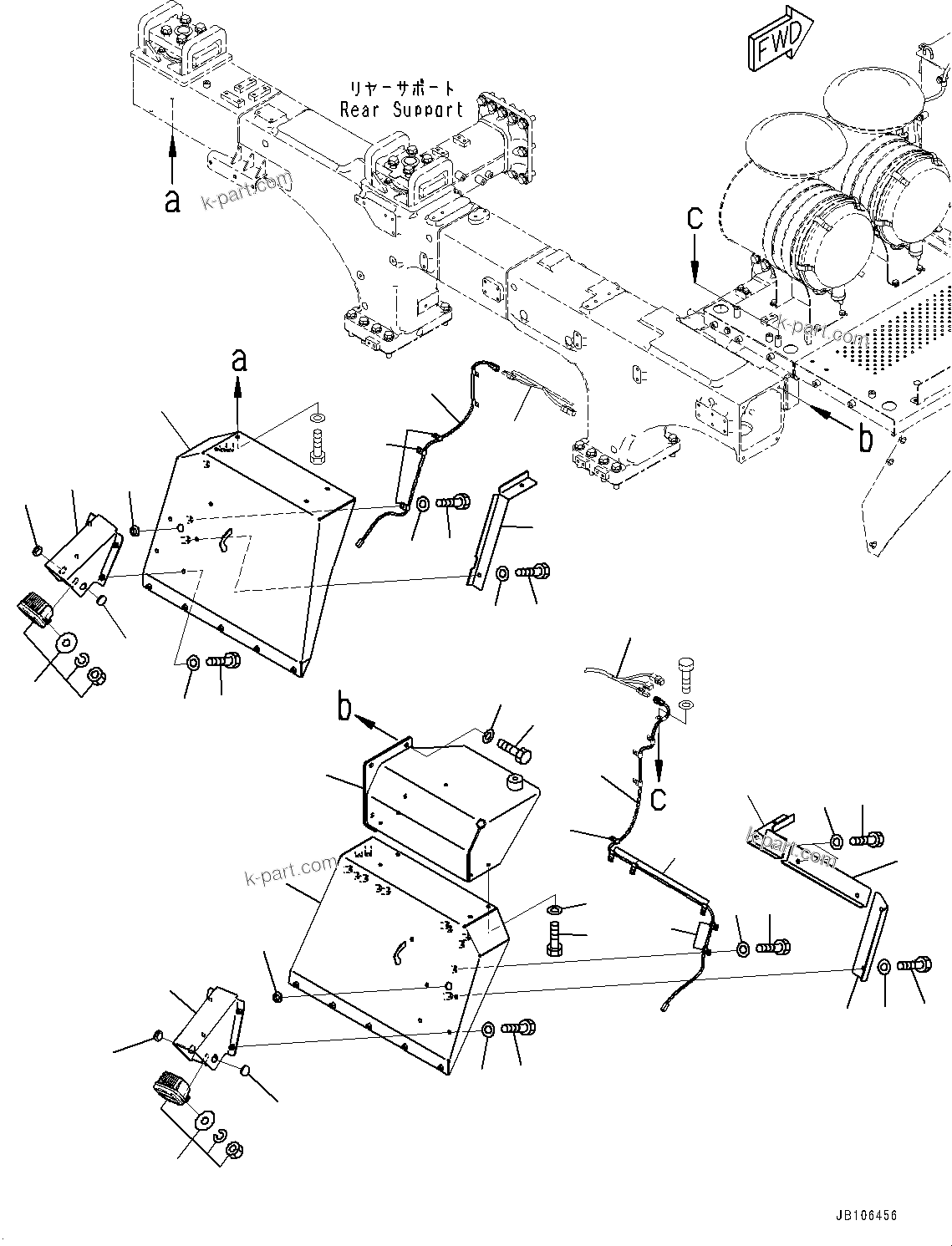 FWD

リヤーサポート
Rear Support

a

k-part.com

c

k-part.com

a

b

b

c

k-part.com

k-part.com

JB106456