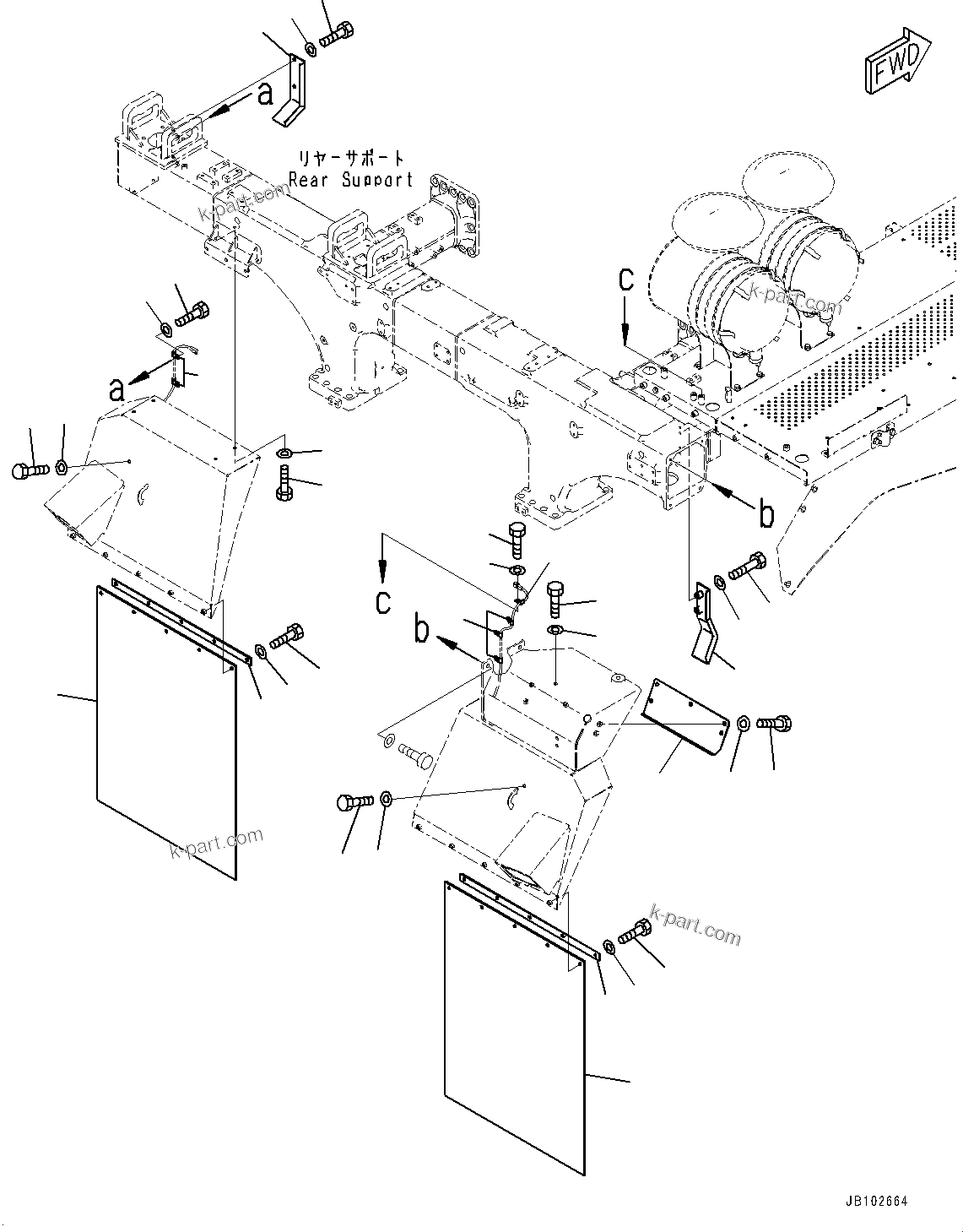 FWD

a

リヤーサポート
Rear Support

k-part.com

c

k-part.com

a

b

c

b

k-part.com

k-part.com

JB102664