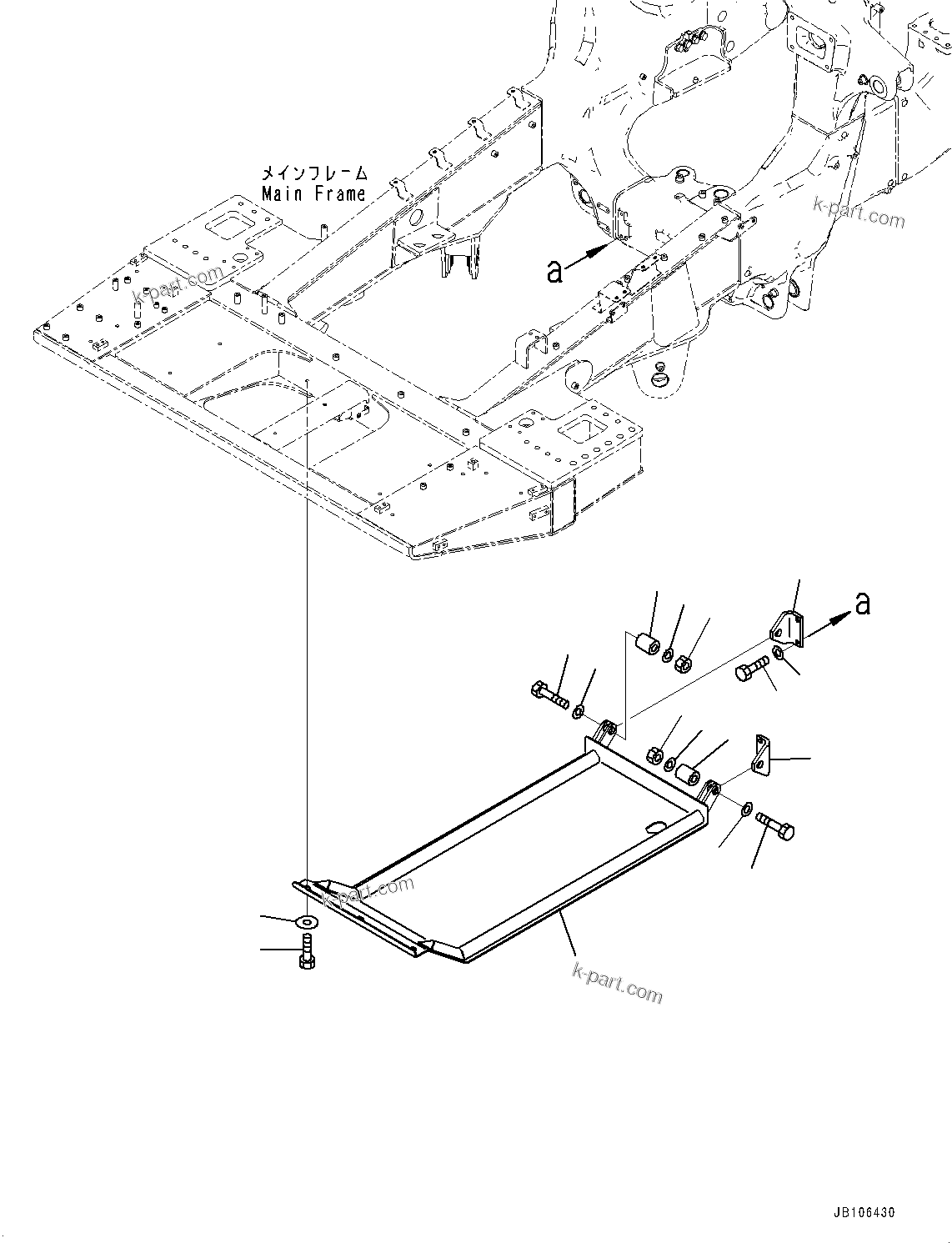 メインフレーム
Main Frame

k-part.com

k-part.com

a

a

k-part.com

k-part.com

JB106430