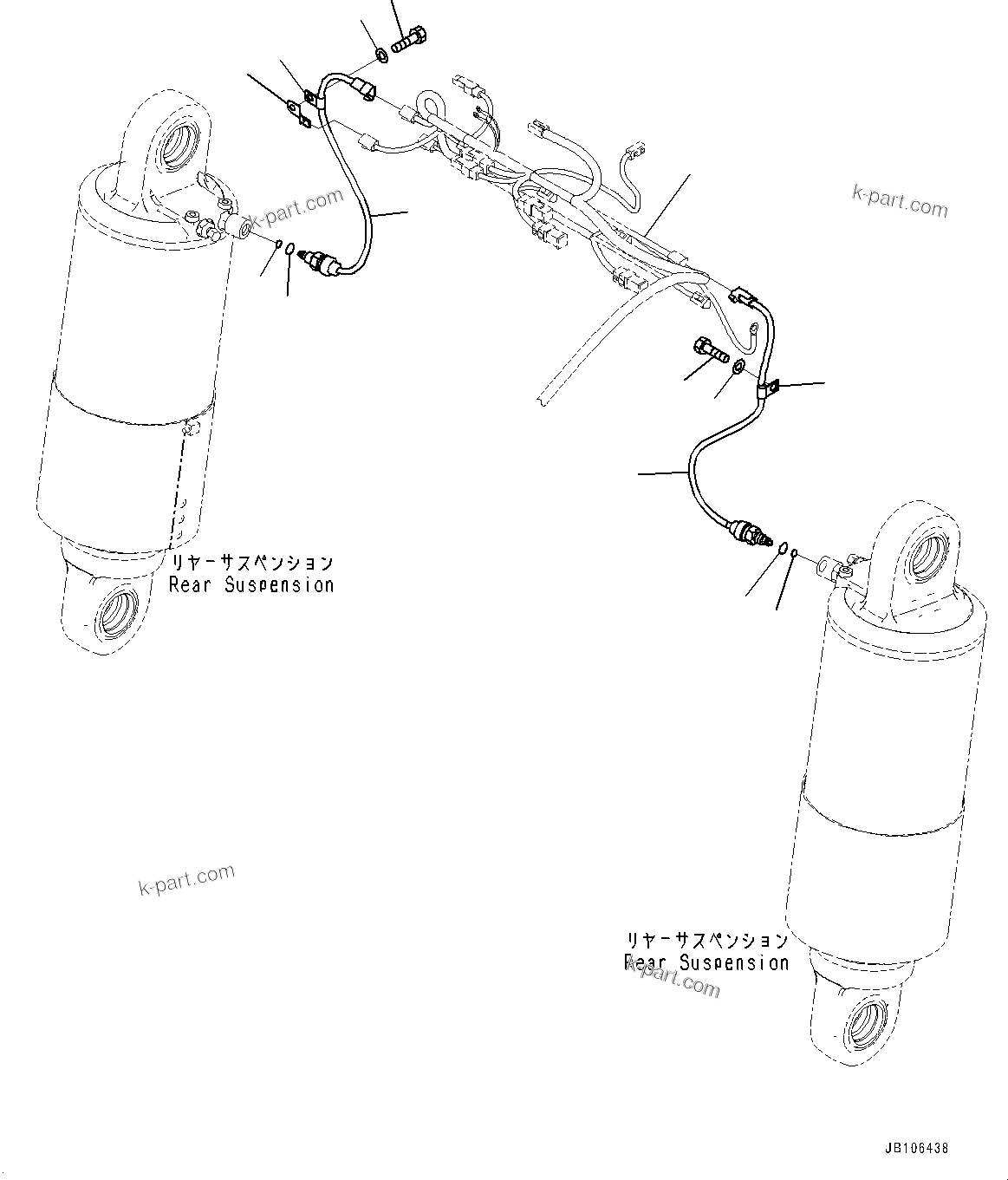 k-part.com

k-part.com

リヤーサスペンション
Rear Suspension

k-part.com

リヤーサスペンション
Rear Suspension

k-part.com

JB106438