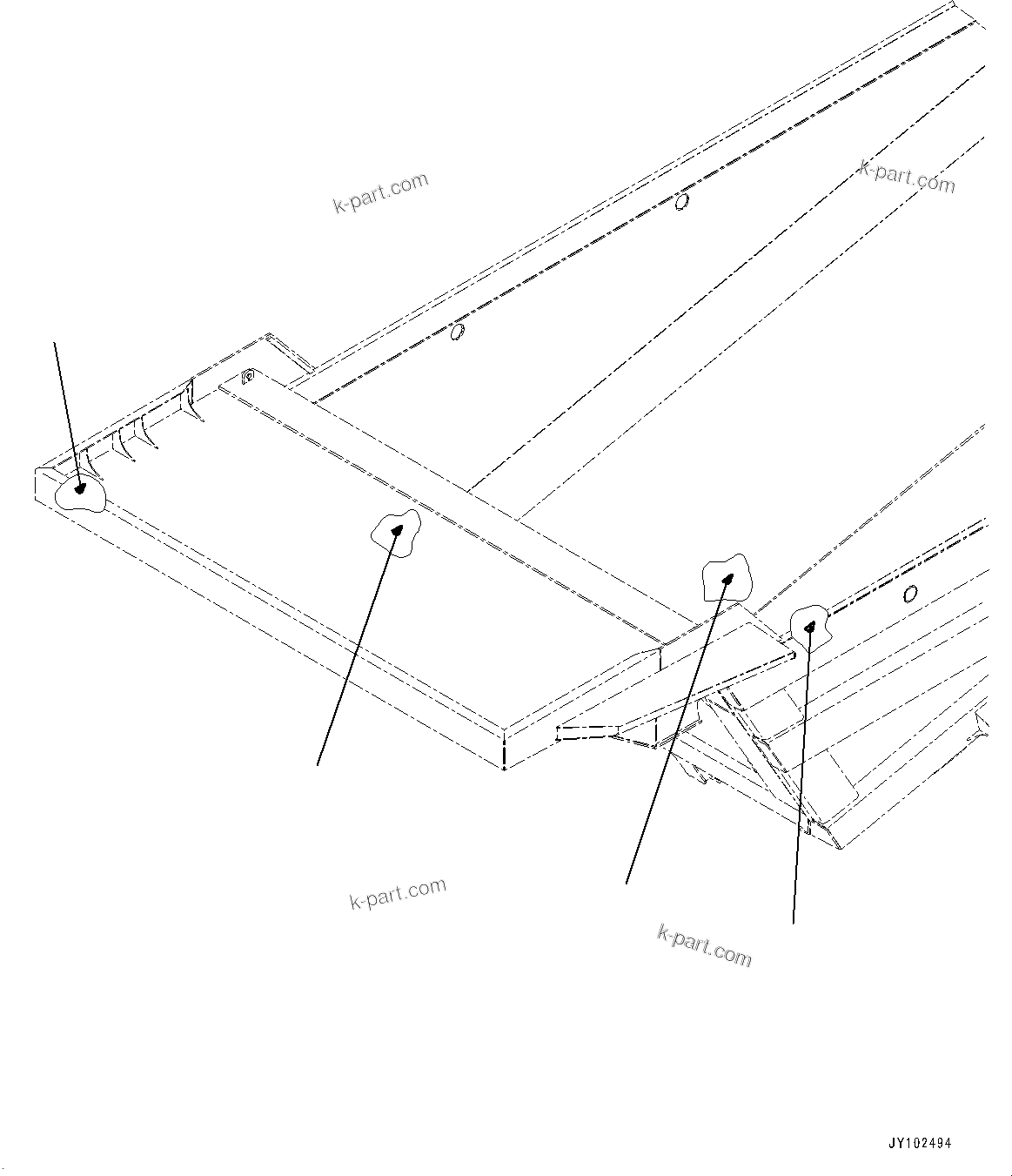 k-part.com

k-part.com

k-part.com

k-part.com

JY102494