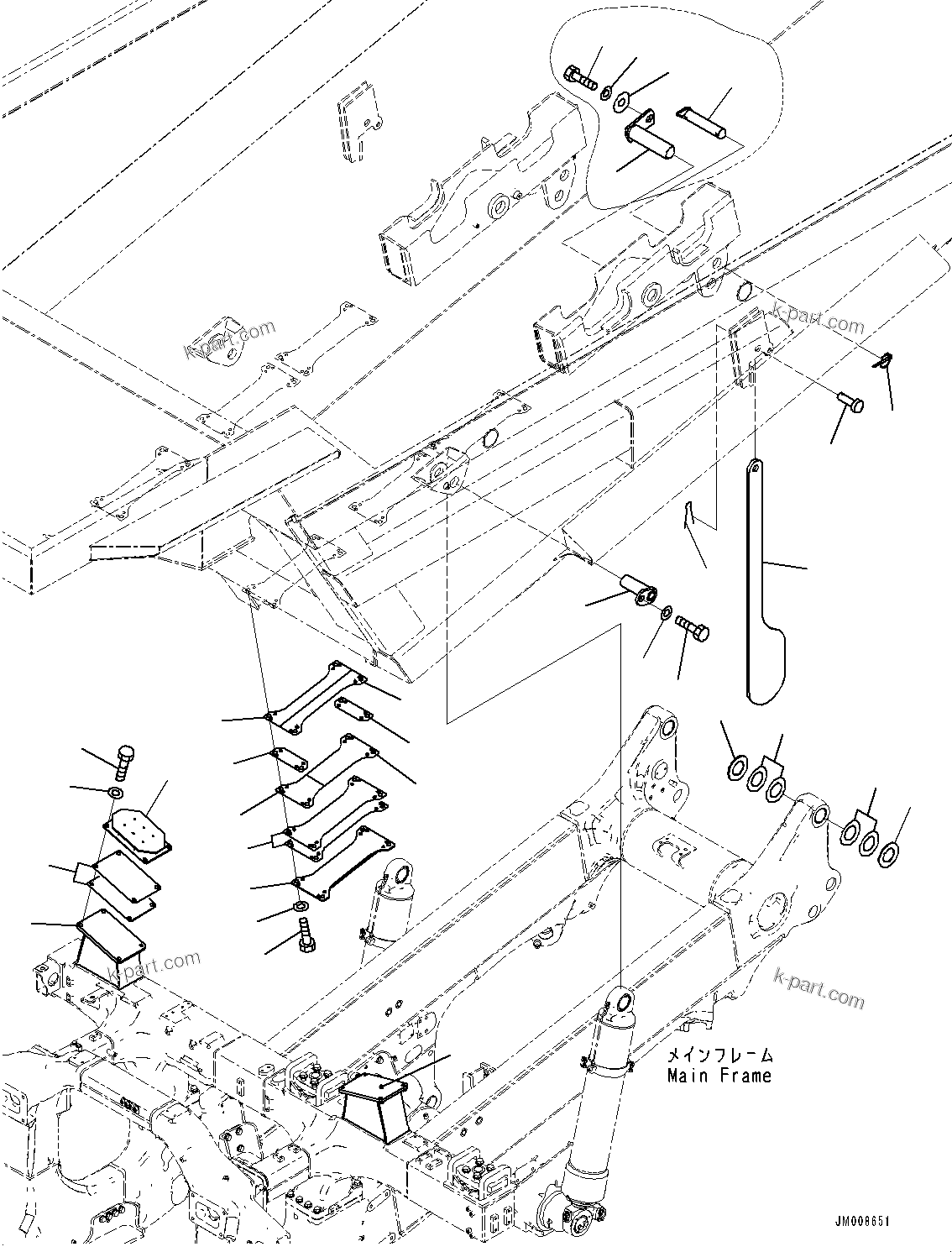 k-part.com

k-part.com

k-part.com

k-part.com

メインフレーム
Main Frame

JM008651