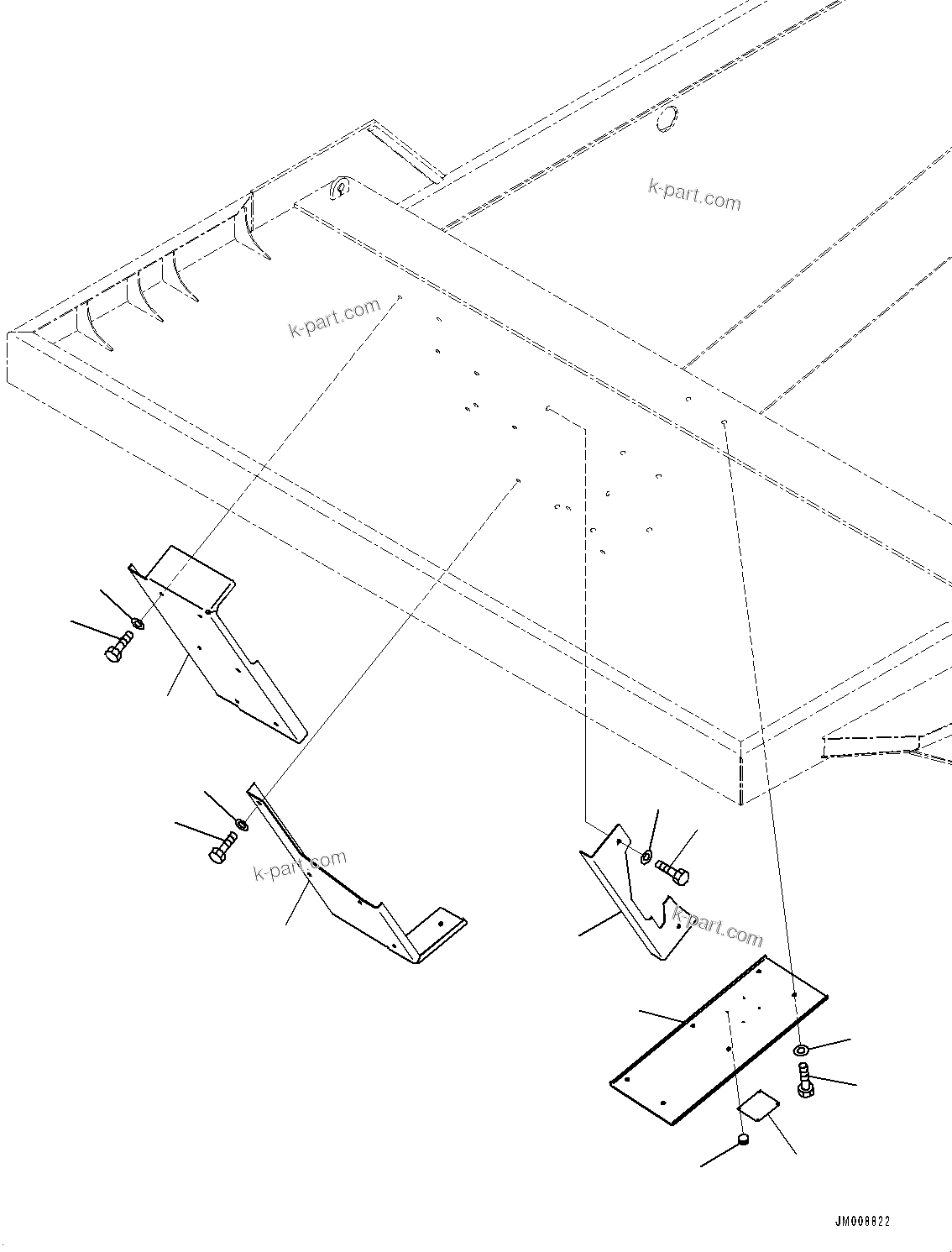 k-part.com

k-part.com

k-part.com

k-part.com

JM008822