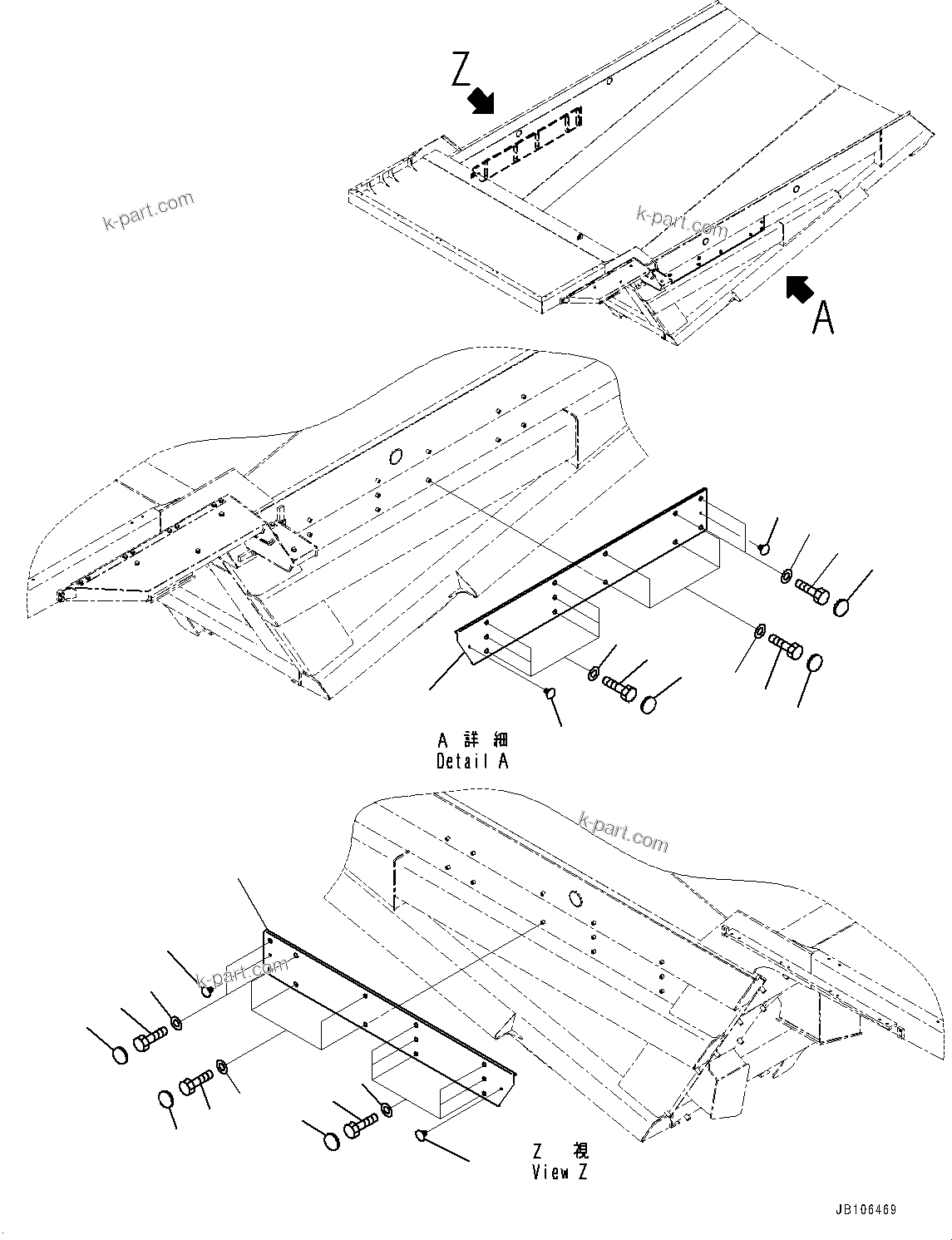 Z

k-part.com

k-part.com

A

A 詳 細
Detail A

k-part.com

k-part.com

Z 視
View Z

JB106469