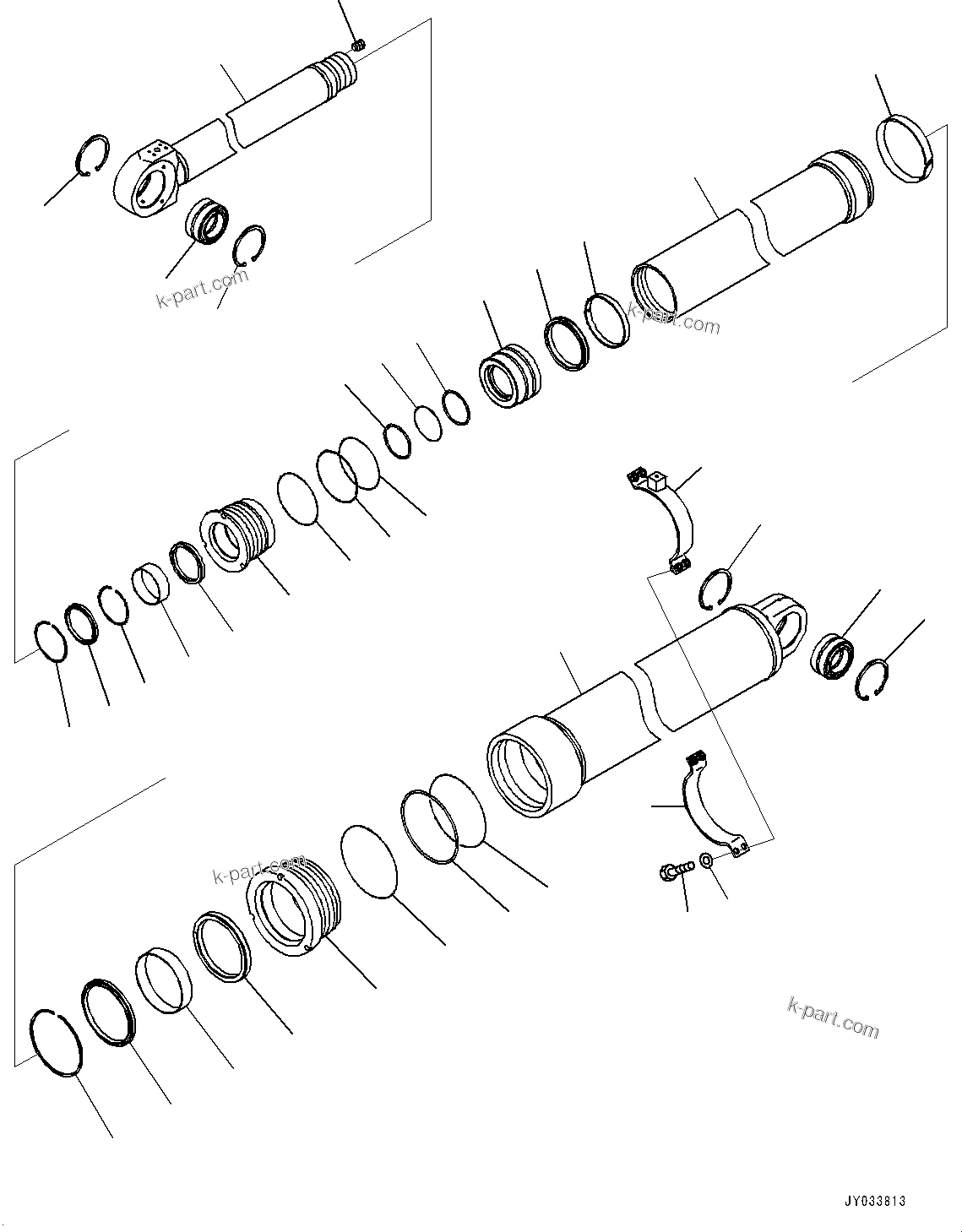 k-part.com

k-part.com

k-part.com

k-part.com

JY033813