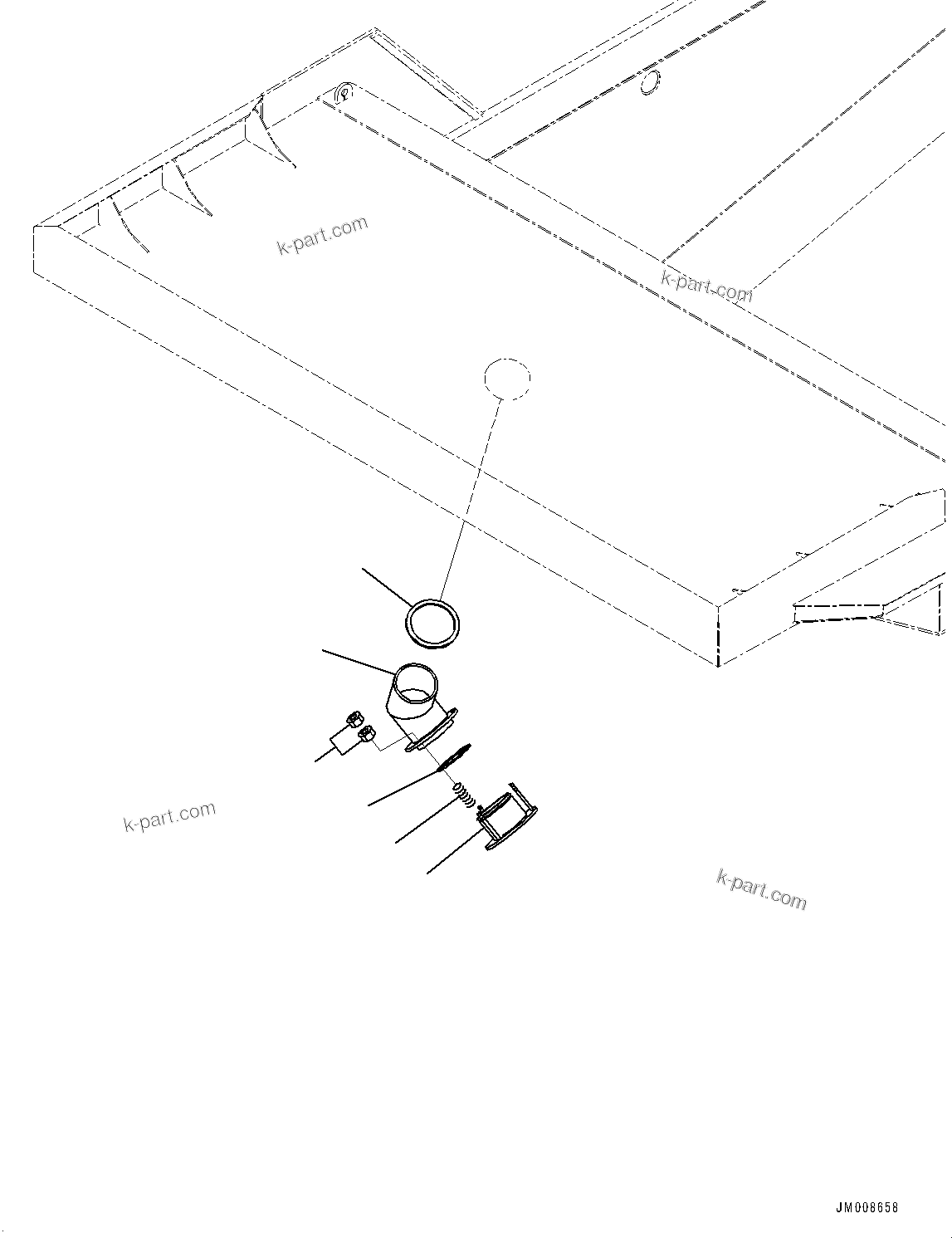 k-part.com

k-part.com

k-part.com

k-part.com

JM008658