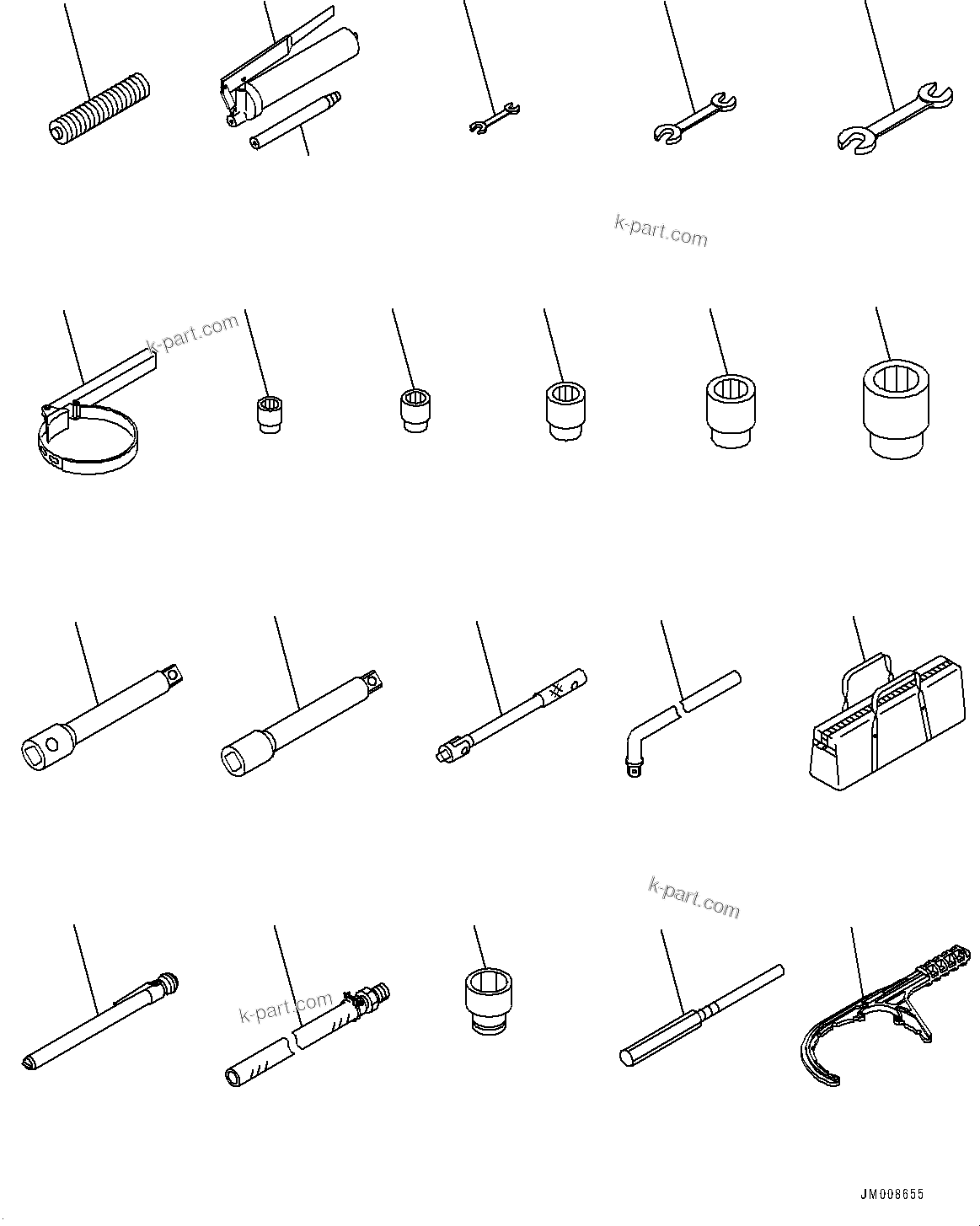 k-part.com

k-part.com

k-part.com

k-part.com

JM008655