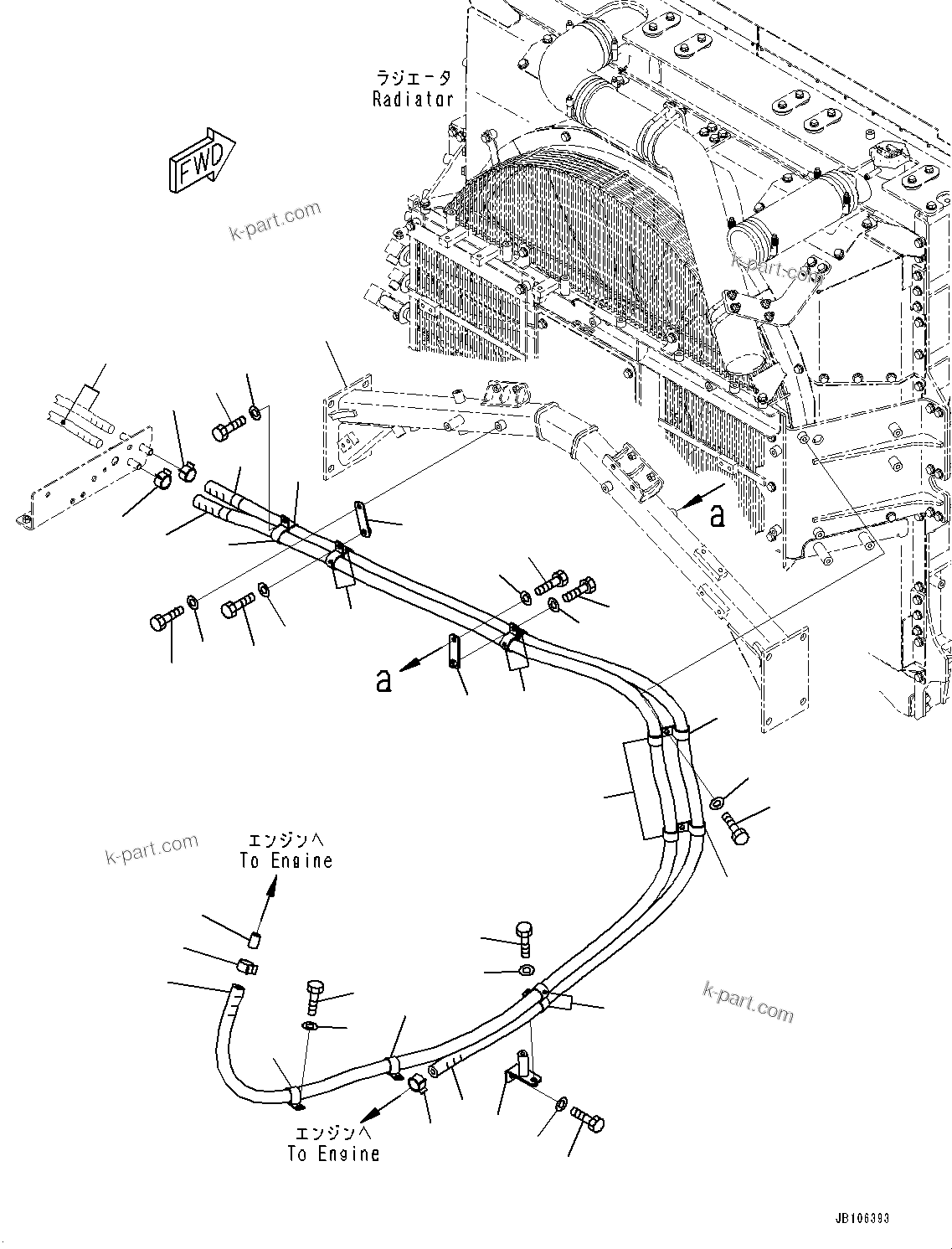 ラジエータ
Radiator

FWD

k-part.com

k-part.com

a

a

k-part.com

エンジンへ
To Engine

k-part.com

エンジンへ
To Engine

JB106393