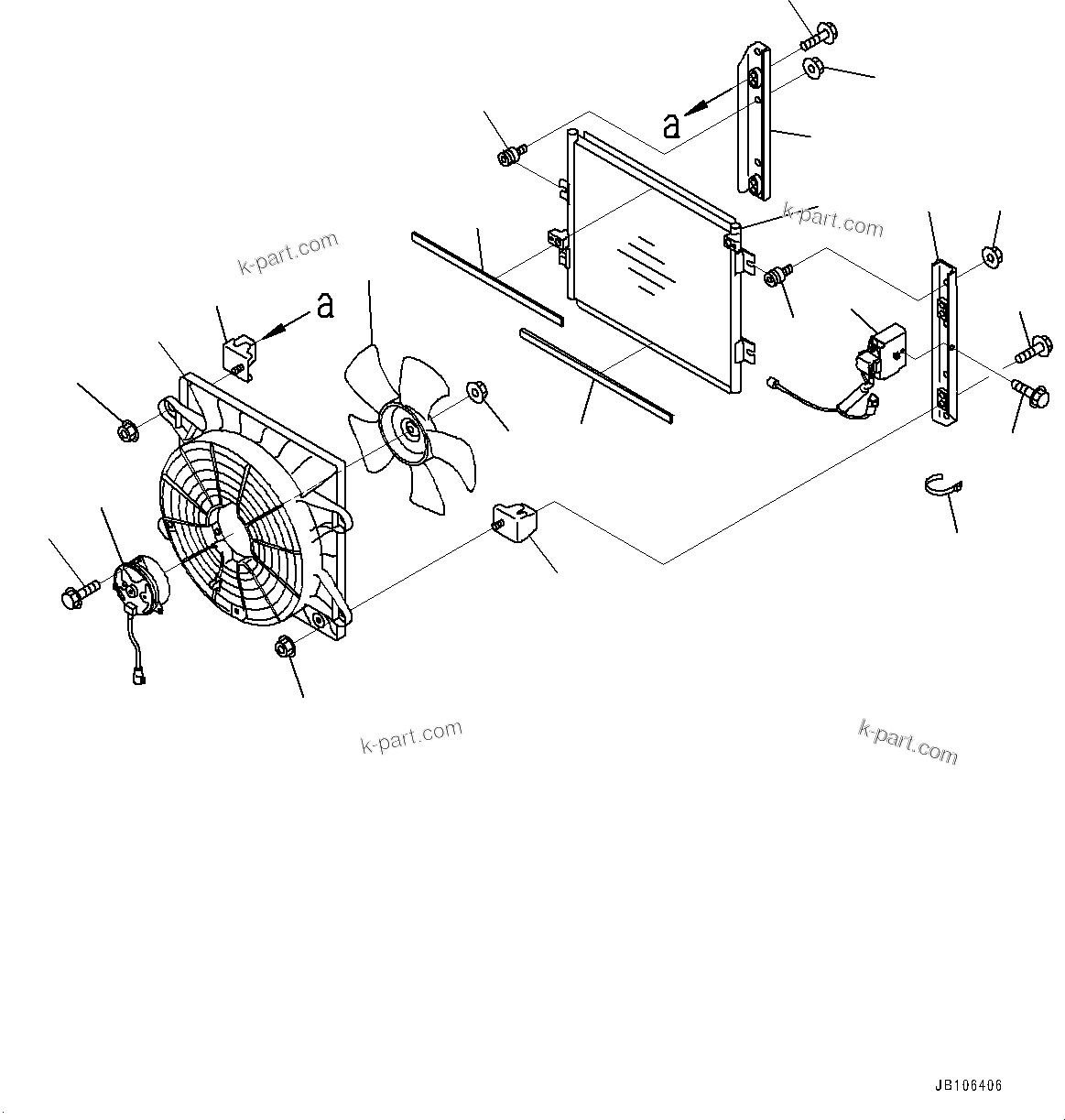 a

k-part.com

k-part.com

a

k-part.com

k-part.com

JB106406