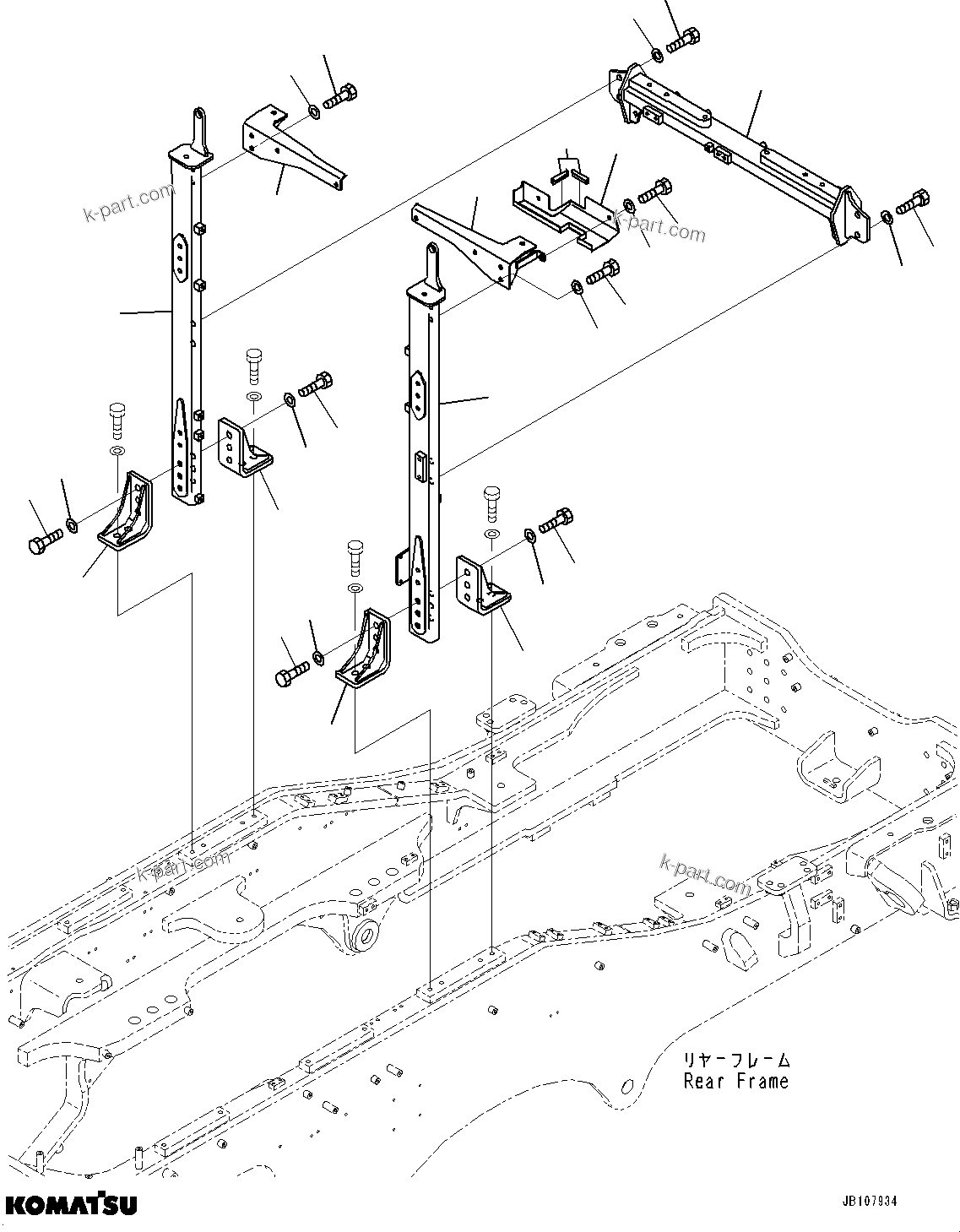 k-part.com
k-part.com
k-part.com
k-part.com
リヤーフレーム
Rear Frame
KOMATSU
JB107934