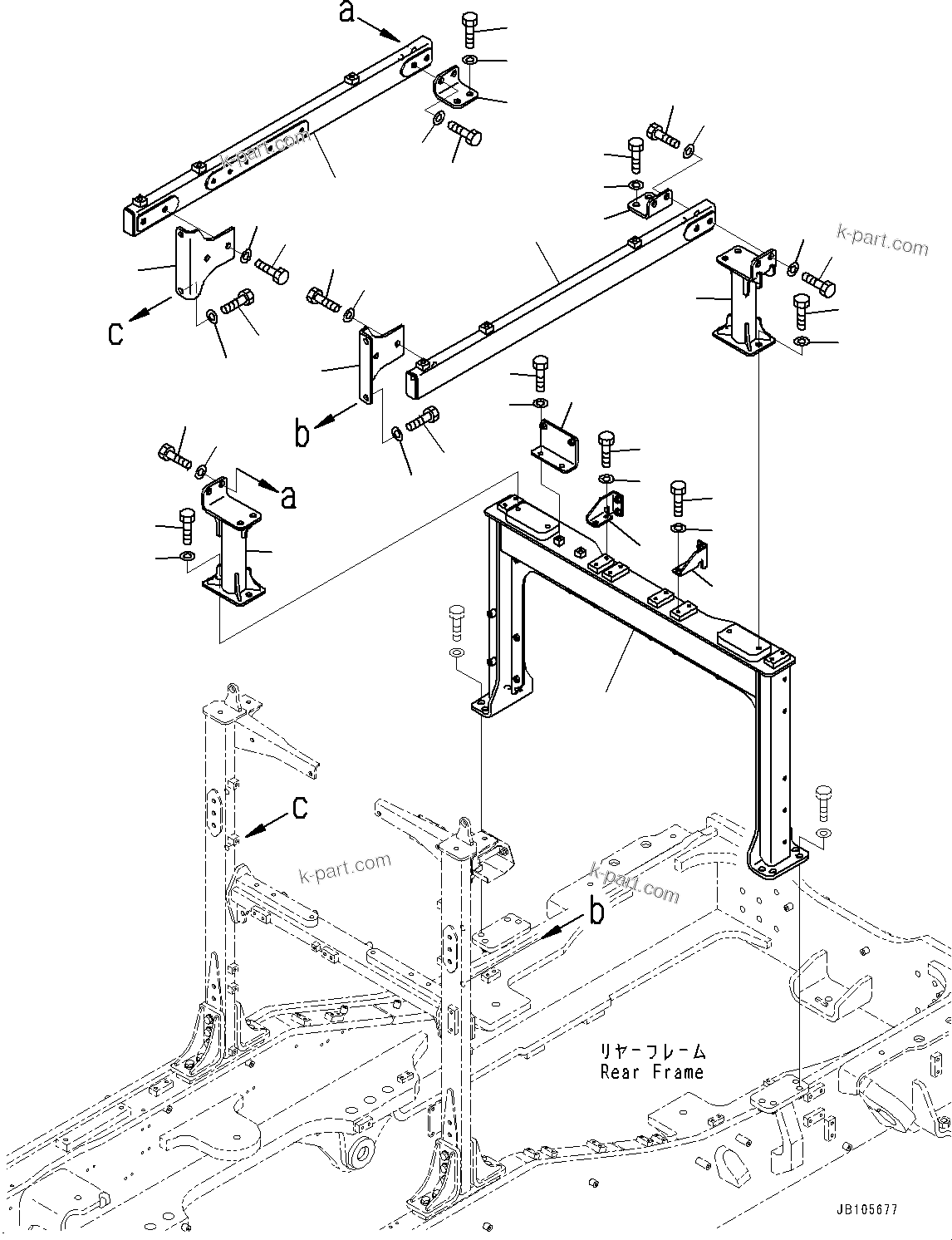 a

k-part.com

k-part.com

c

b

a

c

k-part.com

k-part.com

b

リヤーフレーム
Rear Frame

JB105677