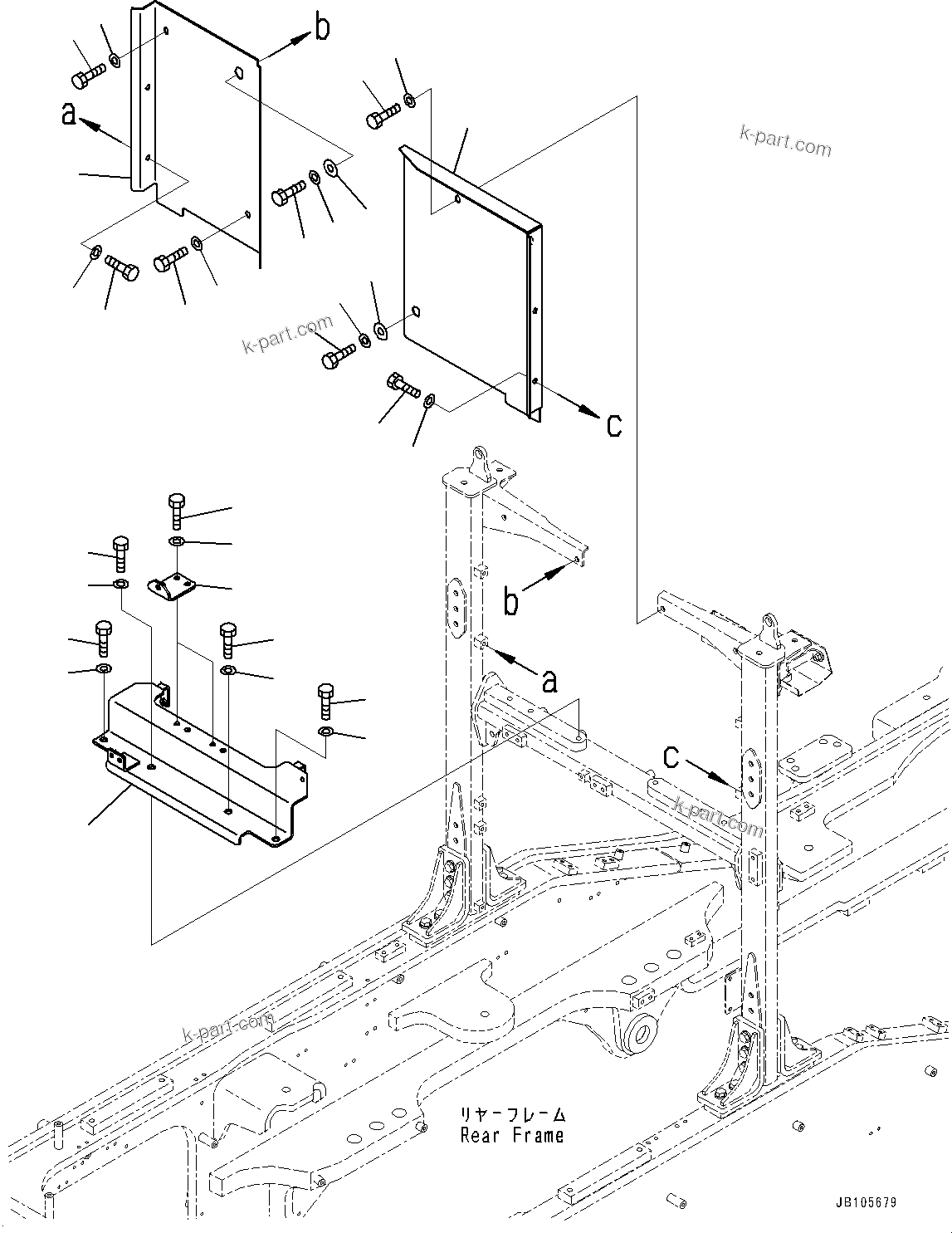 b

a

k-part.com

k-part.com

c

b

a

c

k-part.com

k-part.com

リヤーフレーム
Rear Frame

JB105679