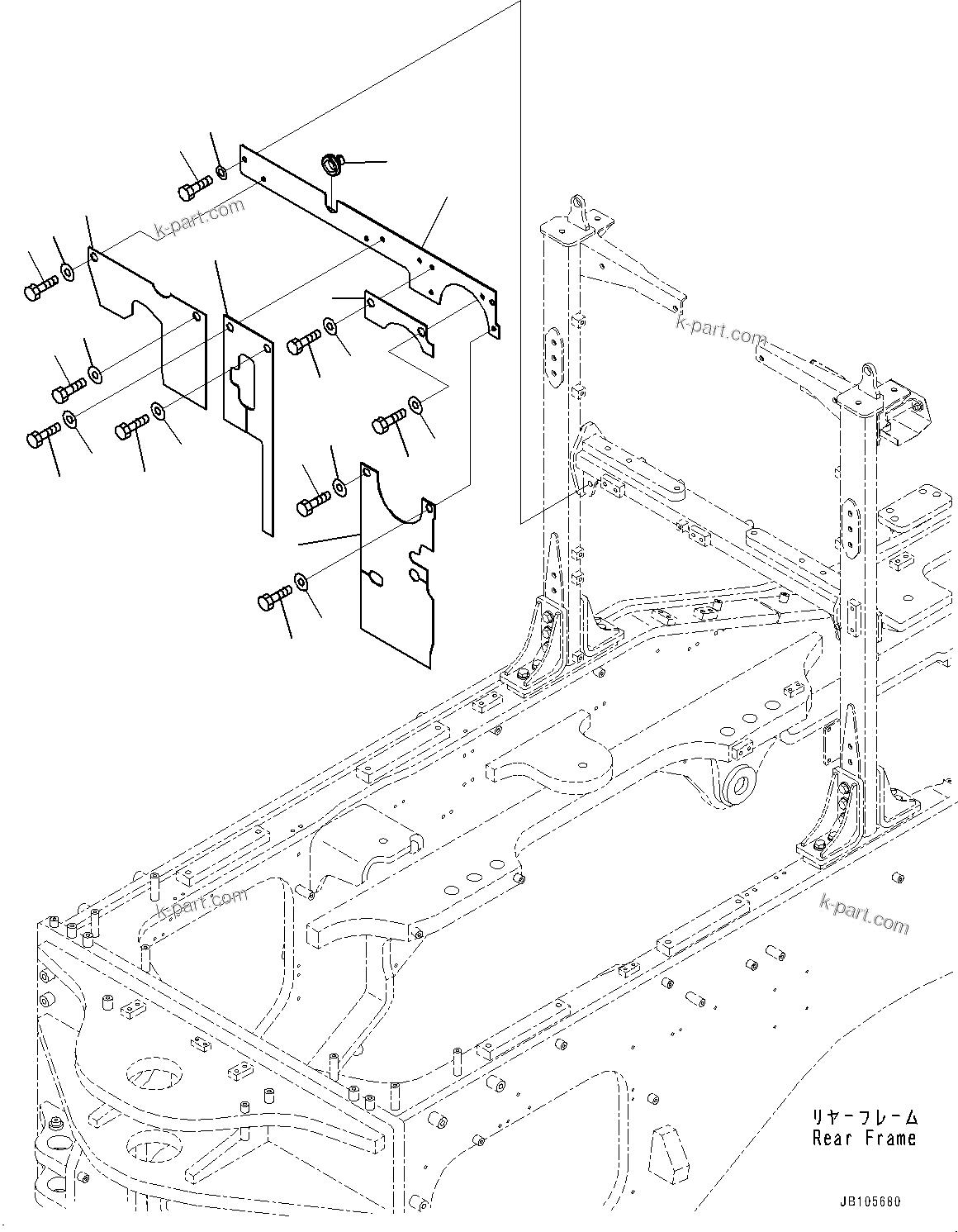 k-part.com

k-part.com

k-part.com

k-part.com

リヤーフレーム
Rear Frame

JB105680