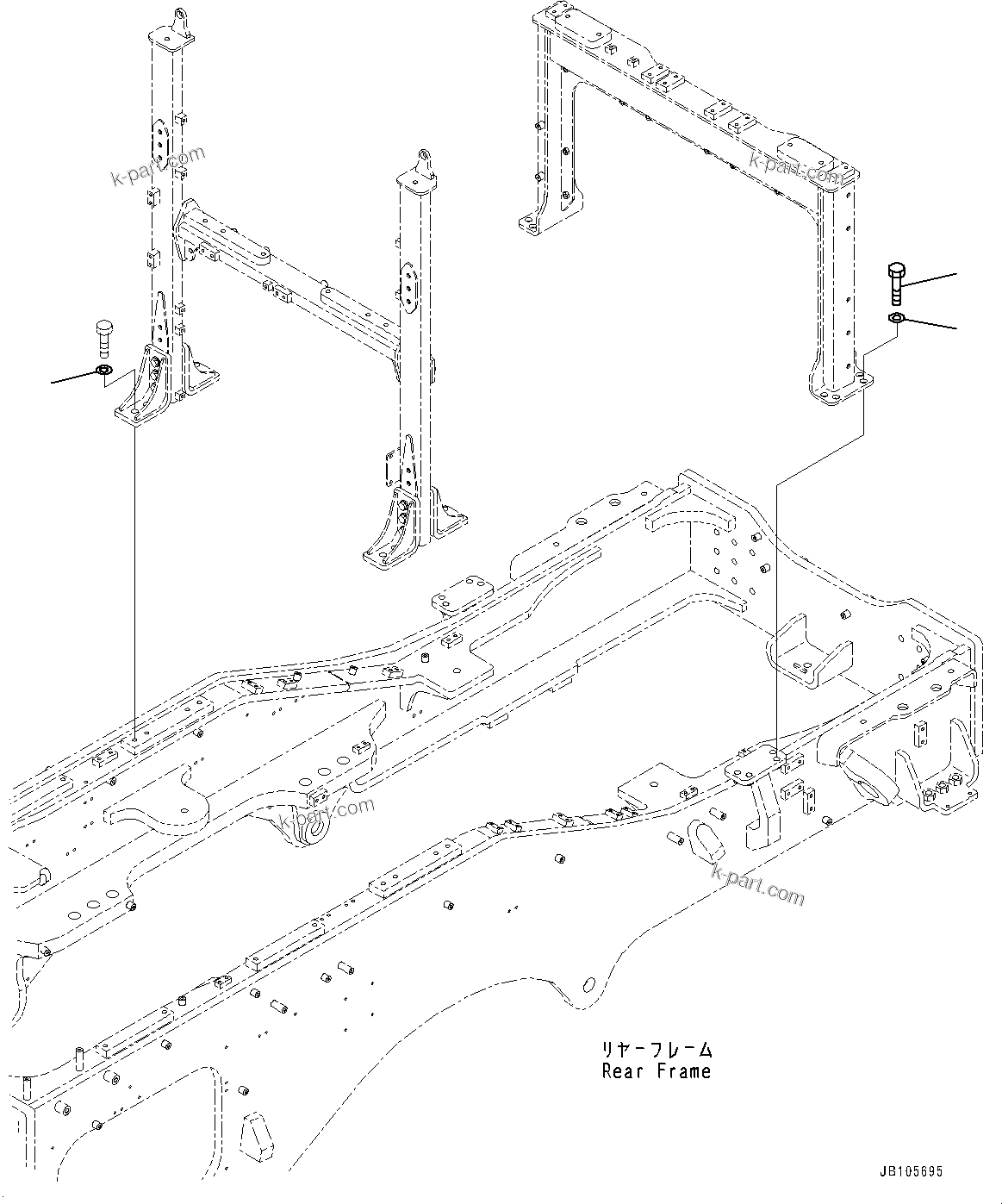 k-part.com

k-part.com

k-part.com

k-part.com

リヤーフレーム
Rear Frame

JB105695