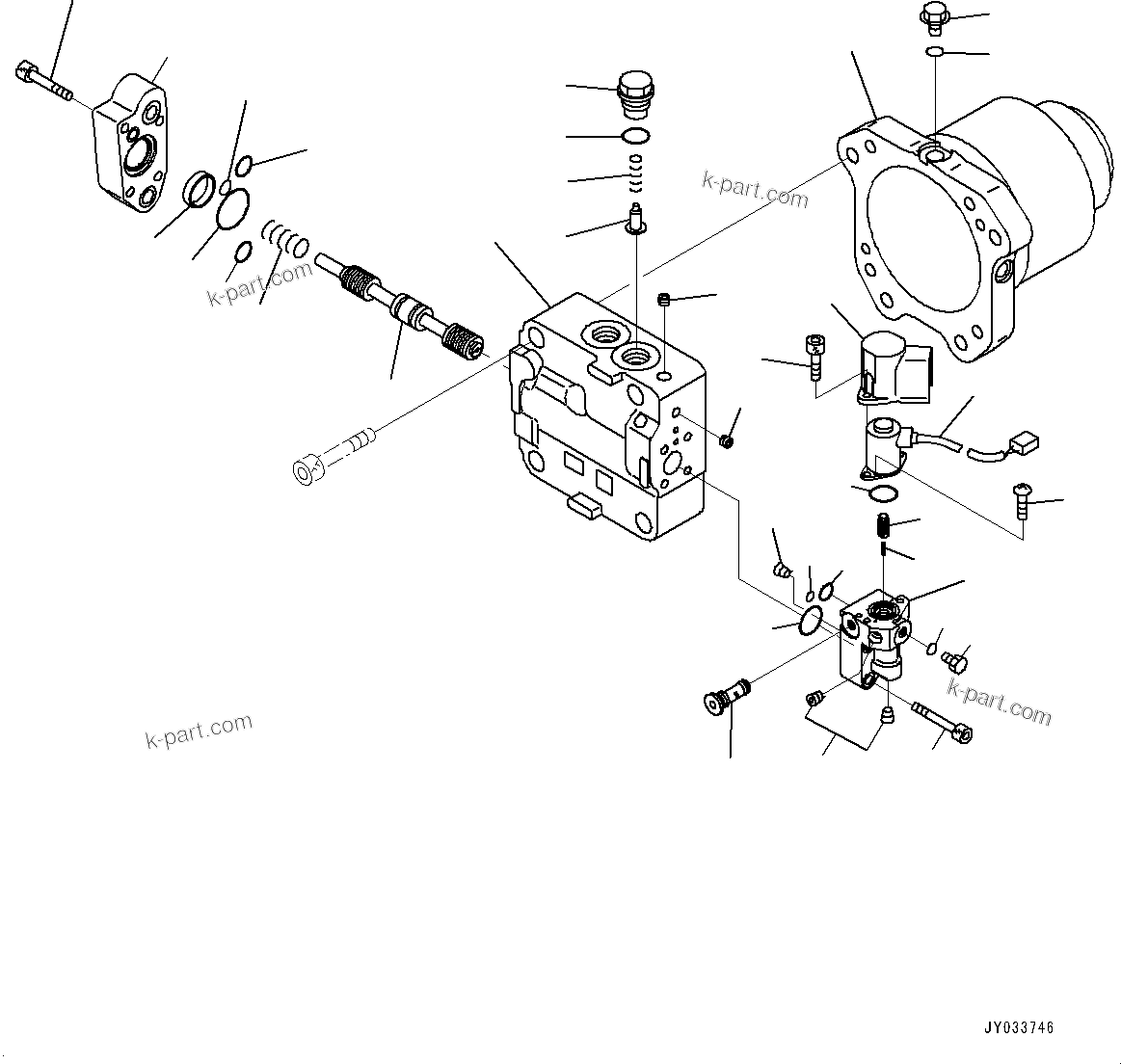 k-part.com

k-part.com

k-part.com

k-part.com

JY033746