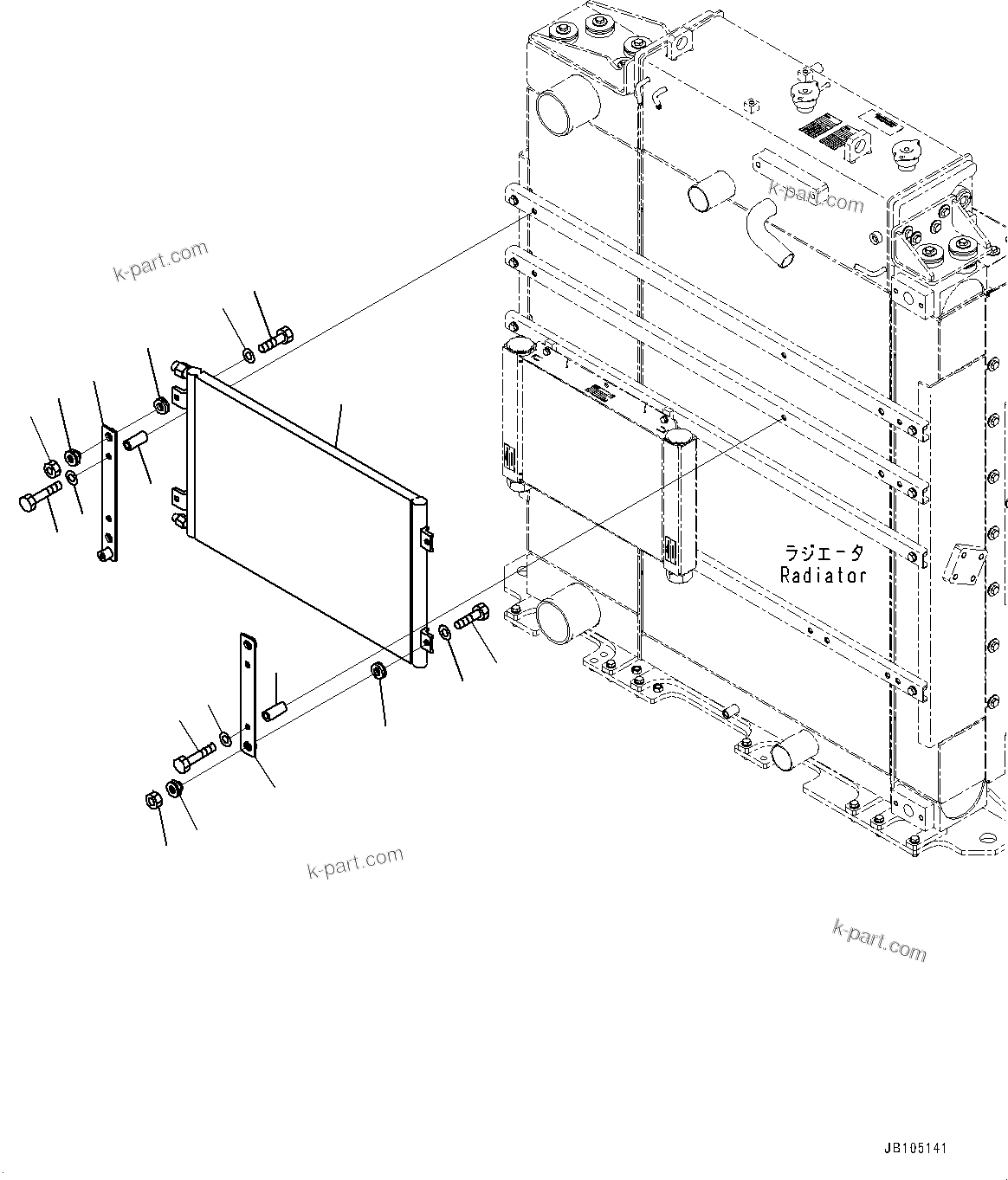 k-part.com

k-part.com

ラジエータ
Radiator

k-part.com

k-part.com

JB105141