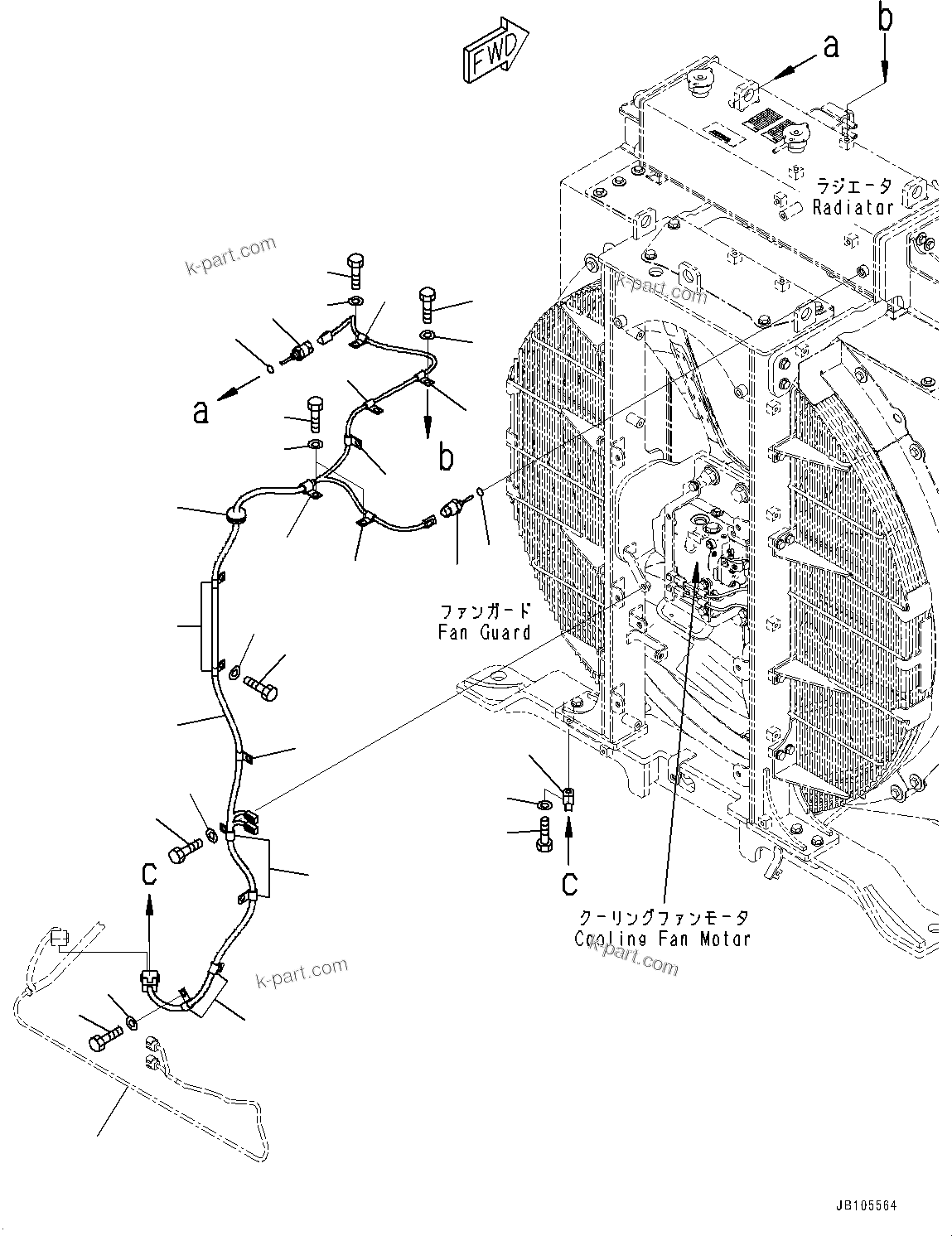 FWD

a

b

ラジエータ
Radiator

k-part.com

k-part.com

a

b

ファンガード
Fan Guard

c

c

クーリングファンモータ
Cooling Fan Motor

k-part.com

k-part.com

JB105564