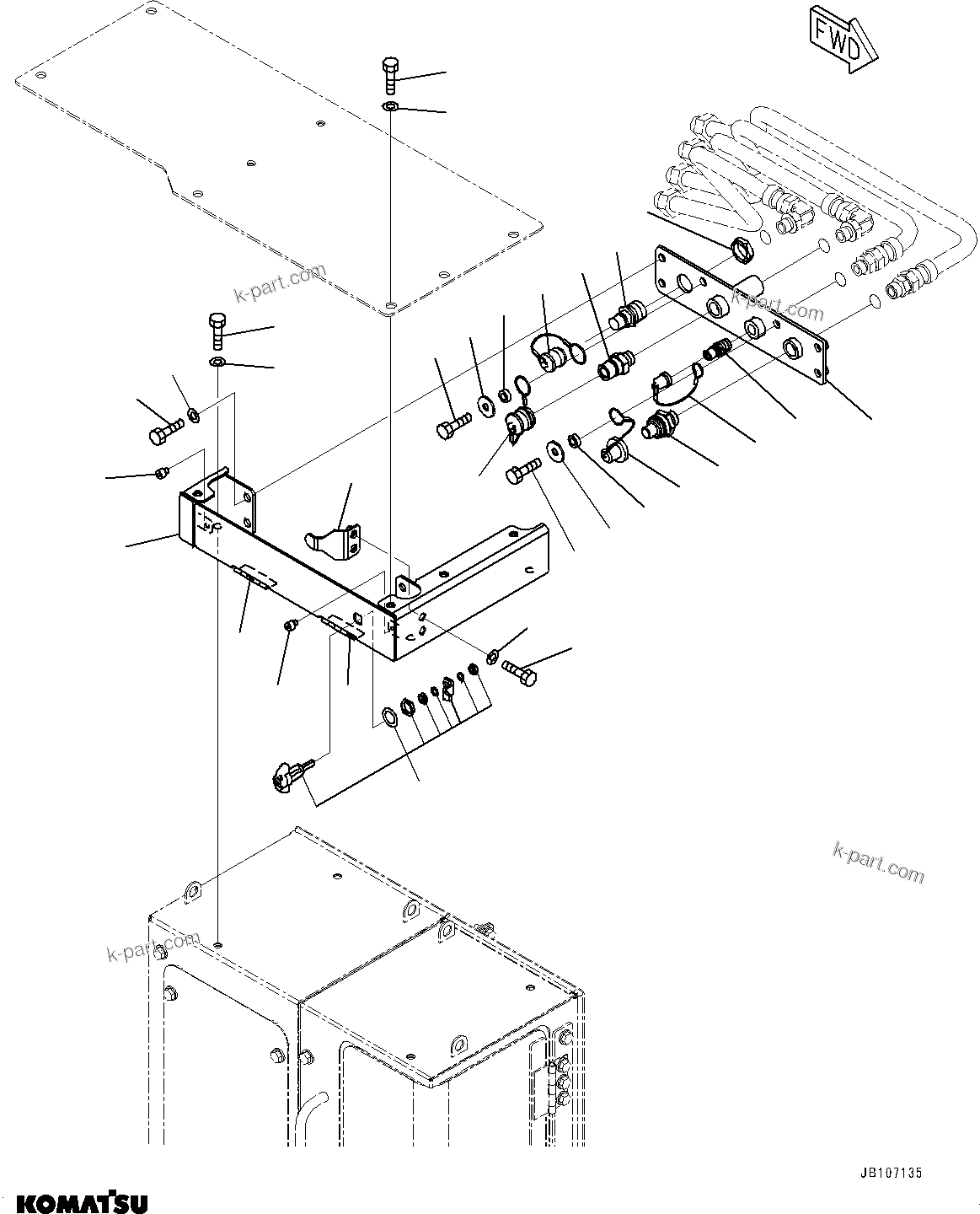 FWD

k-part.com

k-part.com

k-part.com

k-part.com

JB107135

KOMATSU