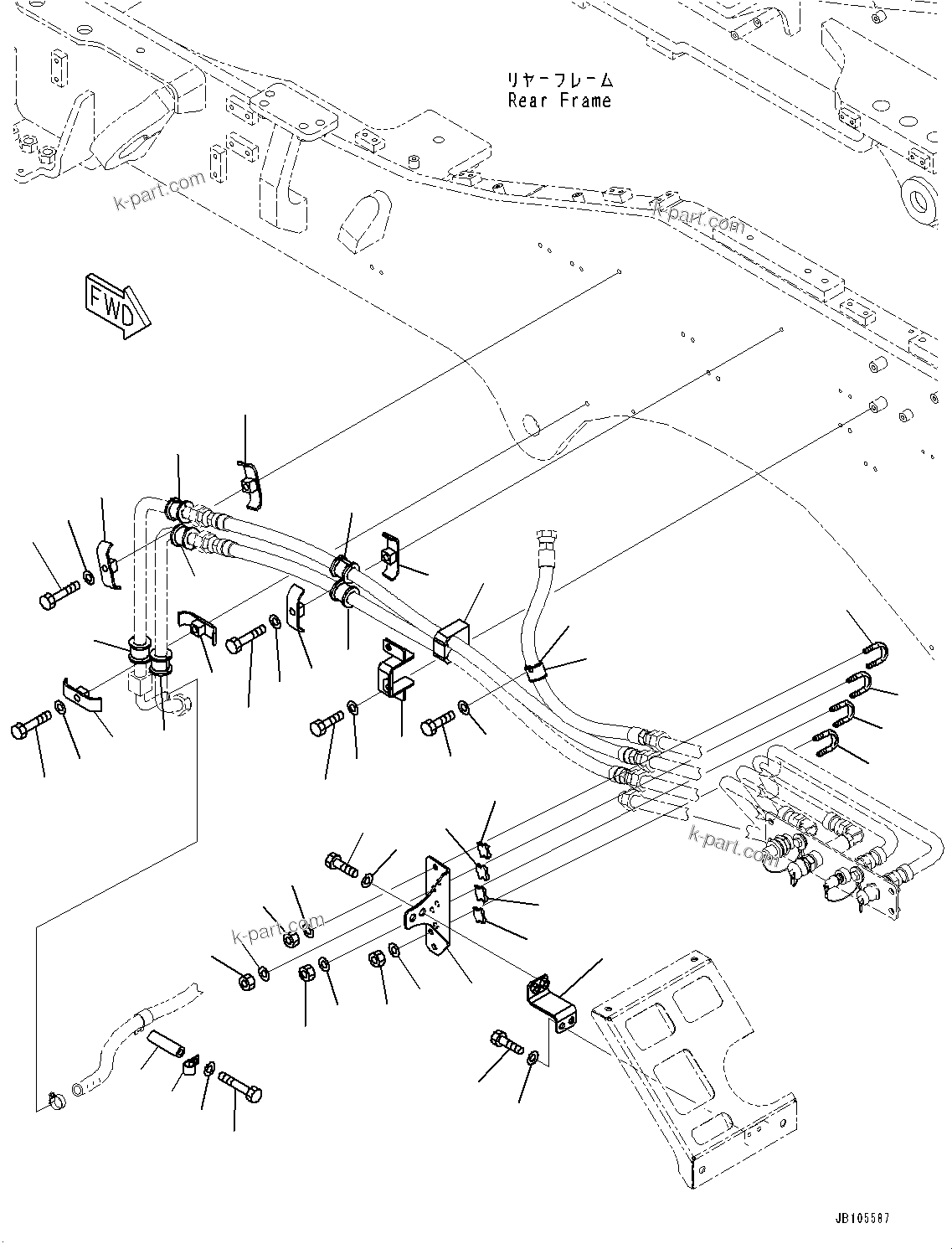 リヤーフレーム
Rear Frame

k-part.com

k-part.com

FWD

k-part.com

k-part.com

JB105587