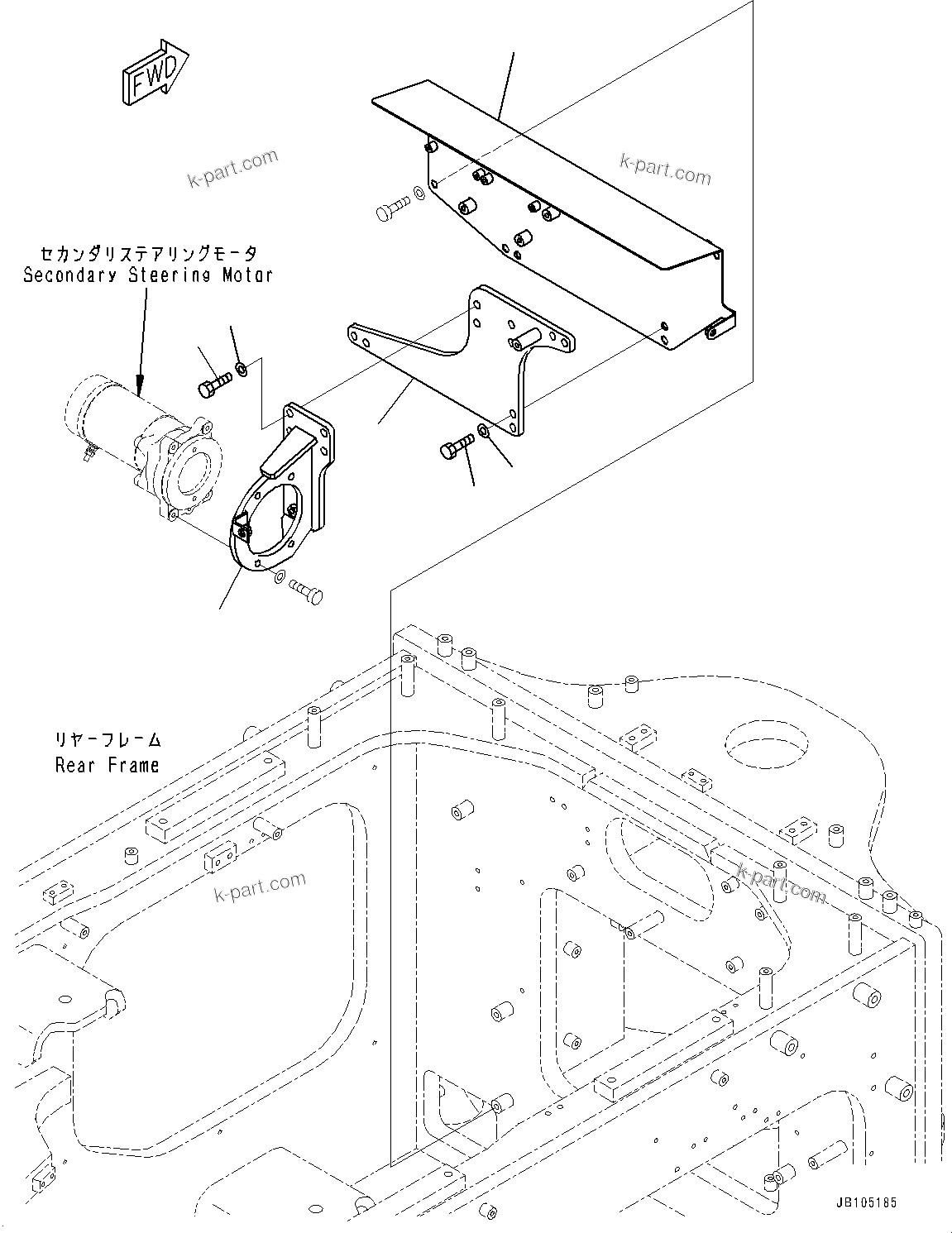 FWD

k-part.com

k-part.com

セカンダリステアリングモータ
Secondary Steering Motor

リヤーフレーム
Rear Frame

k-part.com

k-part.com

JB105185