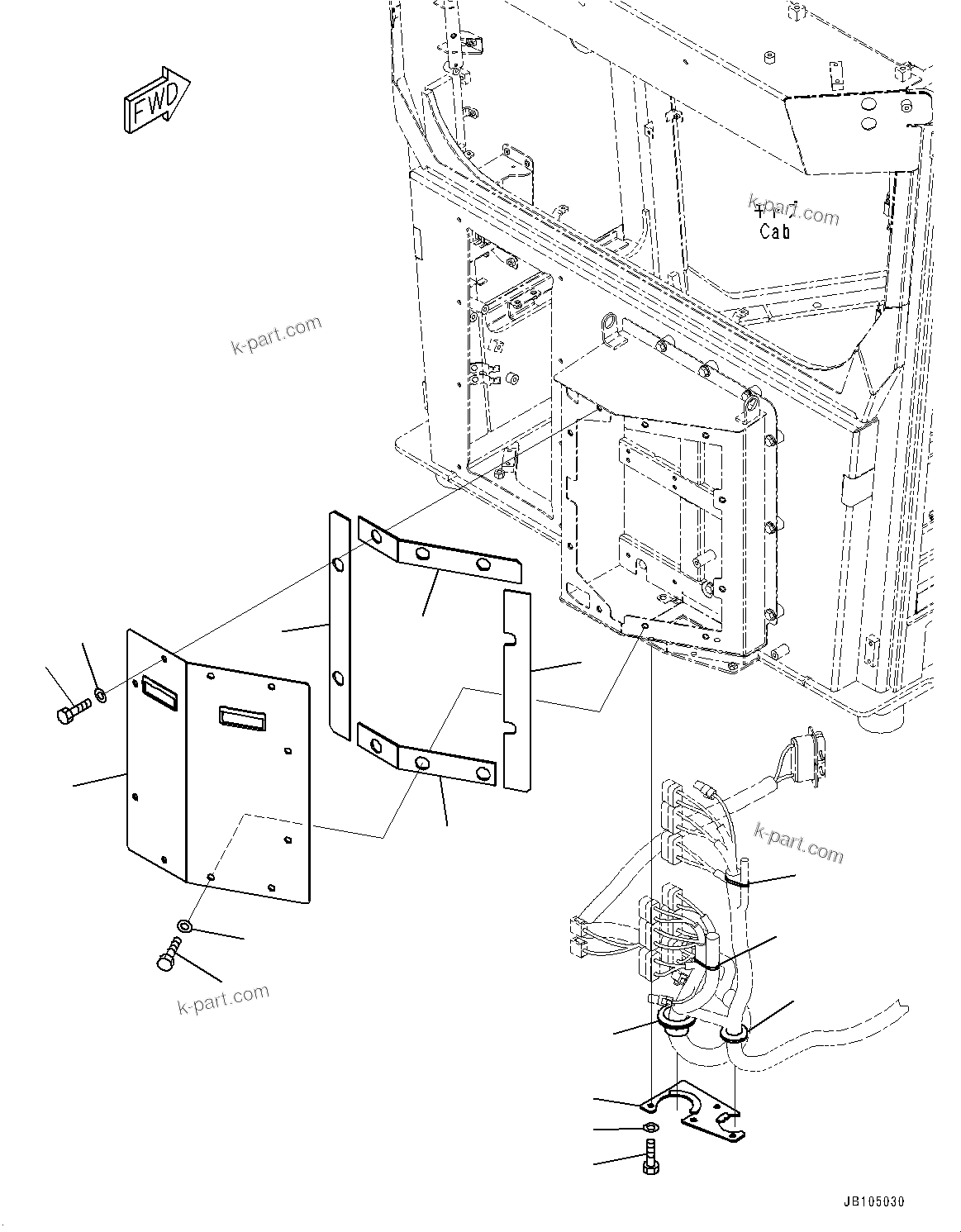 FWD

k-part.com

Cab

k-part.com

k-part.com

k-part.com

JB105030