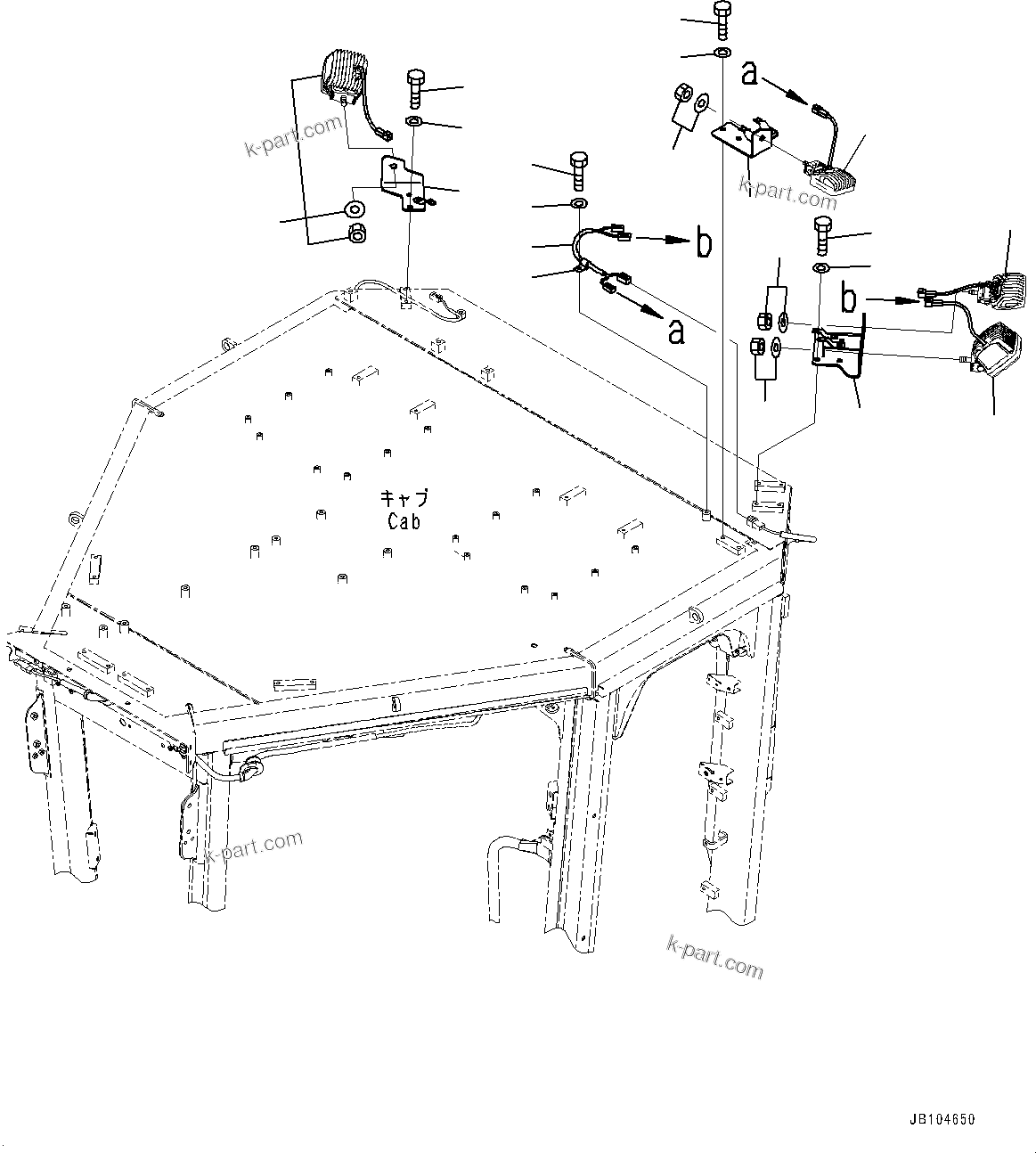 k-part.com

a

k-part.com

b

b

a

キャブ
Cab

k-part.com

k-part.com

JB104650