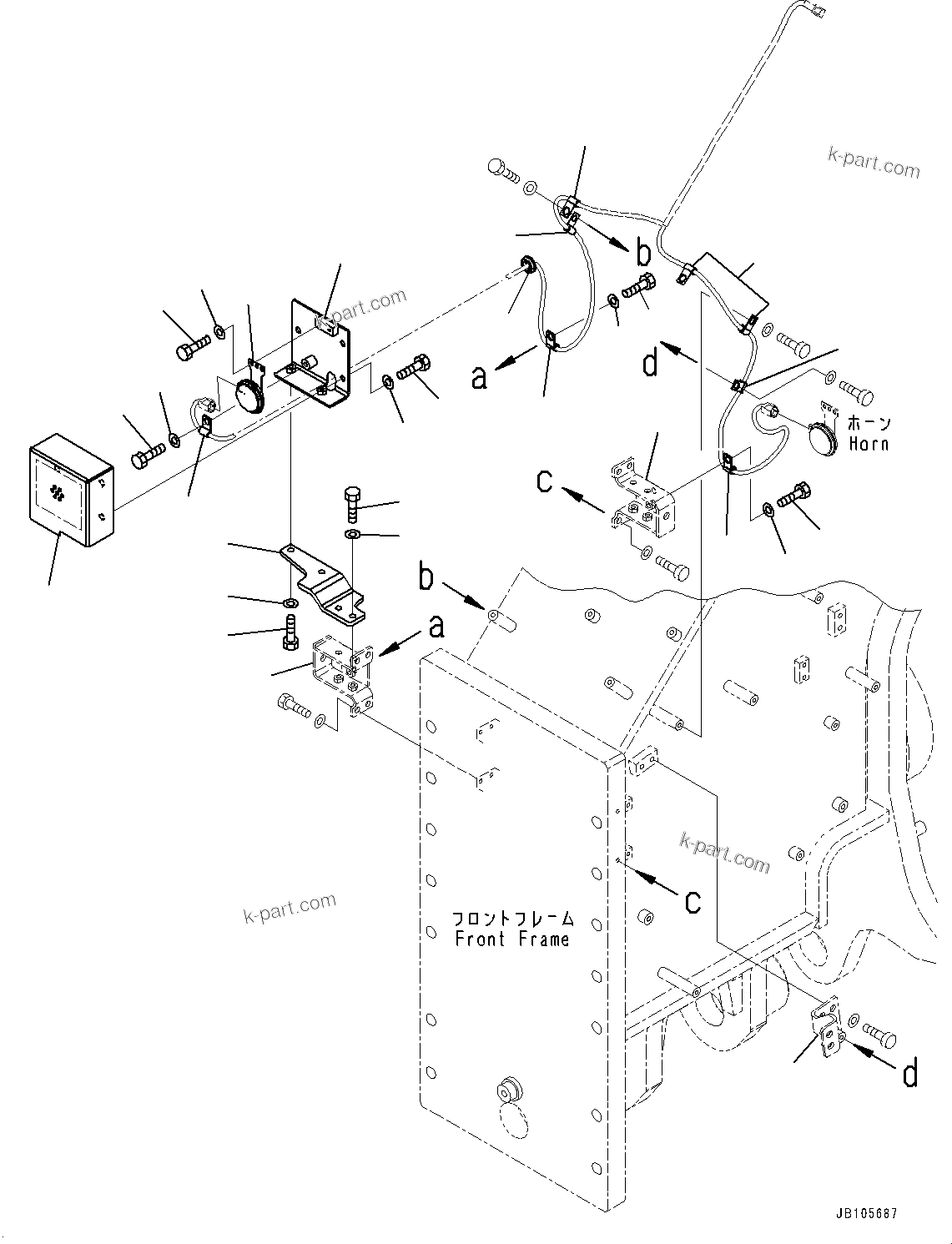 k-part.com

k-part.com

b

a

d

ホーン
Horn

c

b

a

k-part.com

c

k-part.com

フロントフレーム
Front Frame

d

JB105687