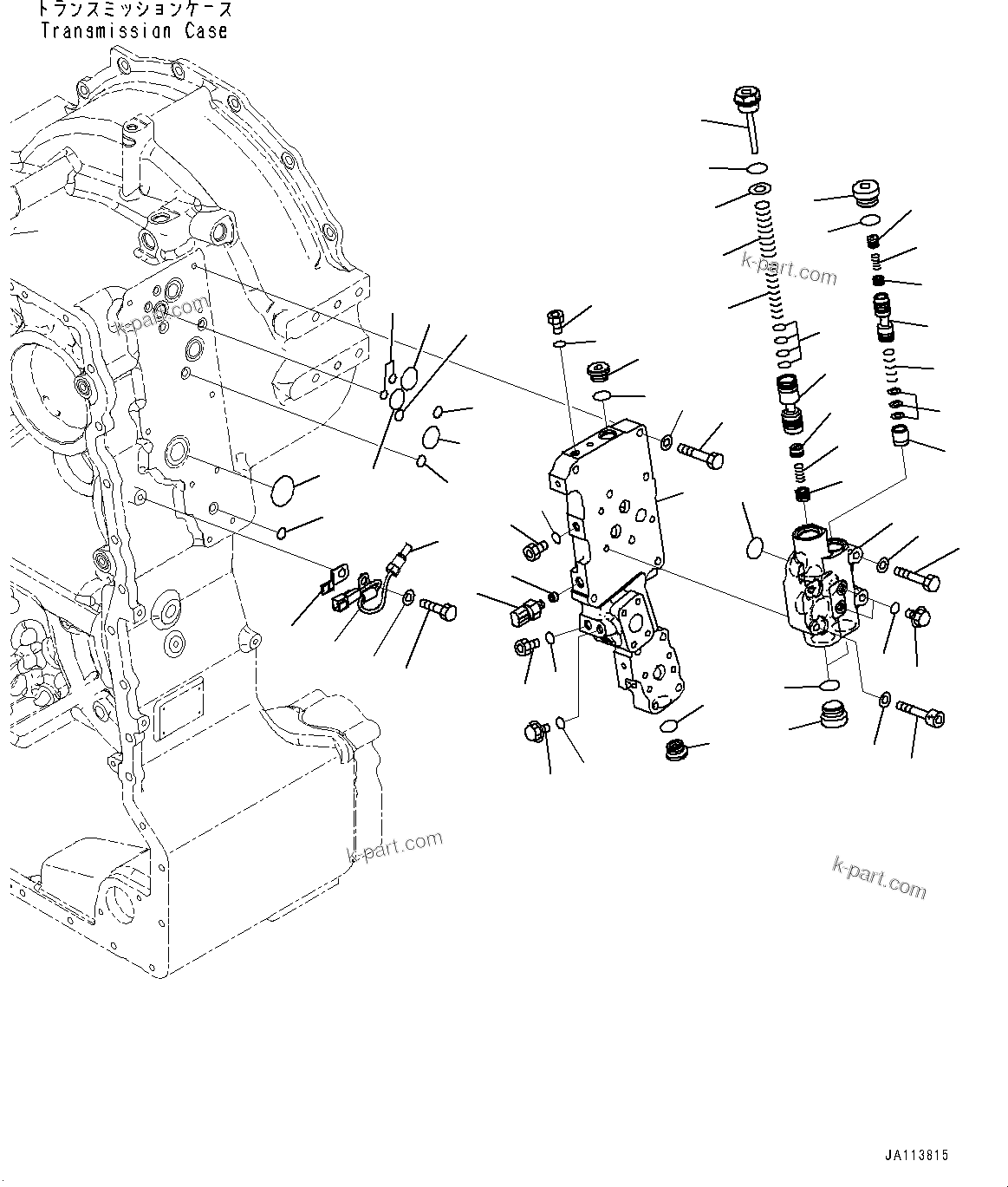 トランスミッションケース
Transmission Case

k-part.com

k-part.com

k-part.com

k-part.com

JA113815