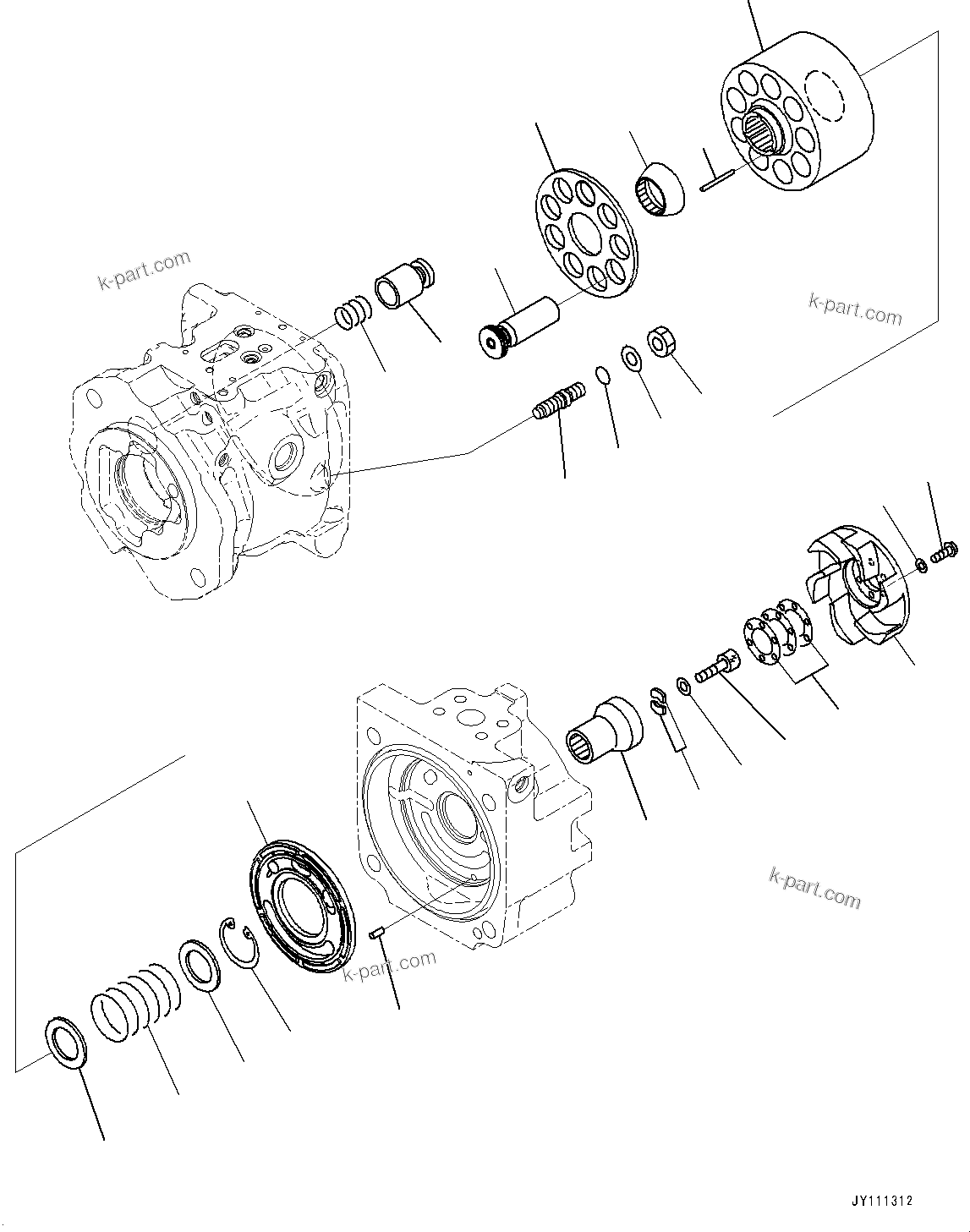 k-part.com

k-part.com

k-part.com

k-part.com

JY111312