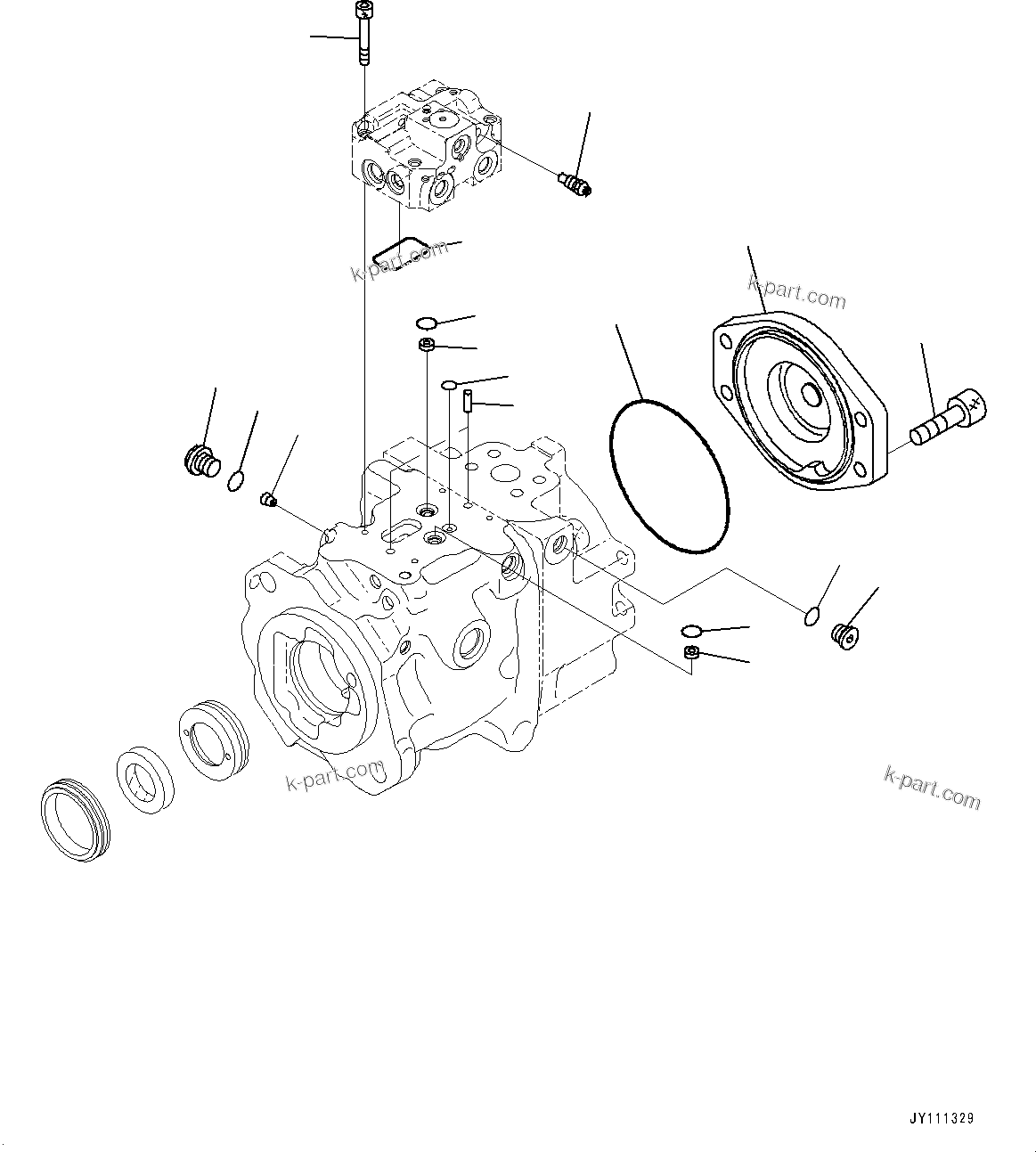 k-part.com

k-part.com

k-part.com

k-part.com

JY111329