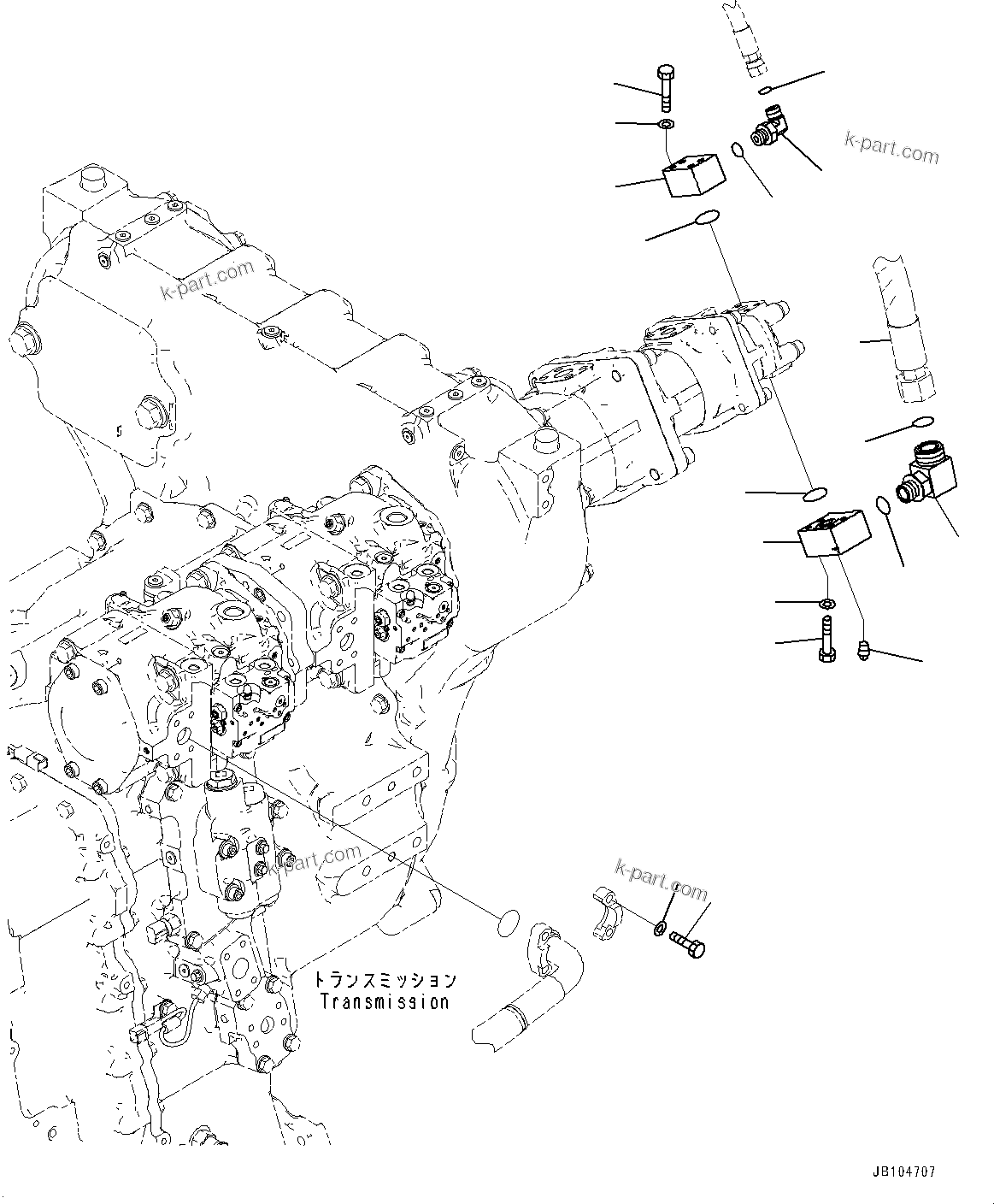 k-part.com

k-part.com

k-part.com

k-part.com

トランスミッション
Transmission

JB104707