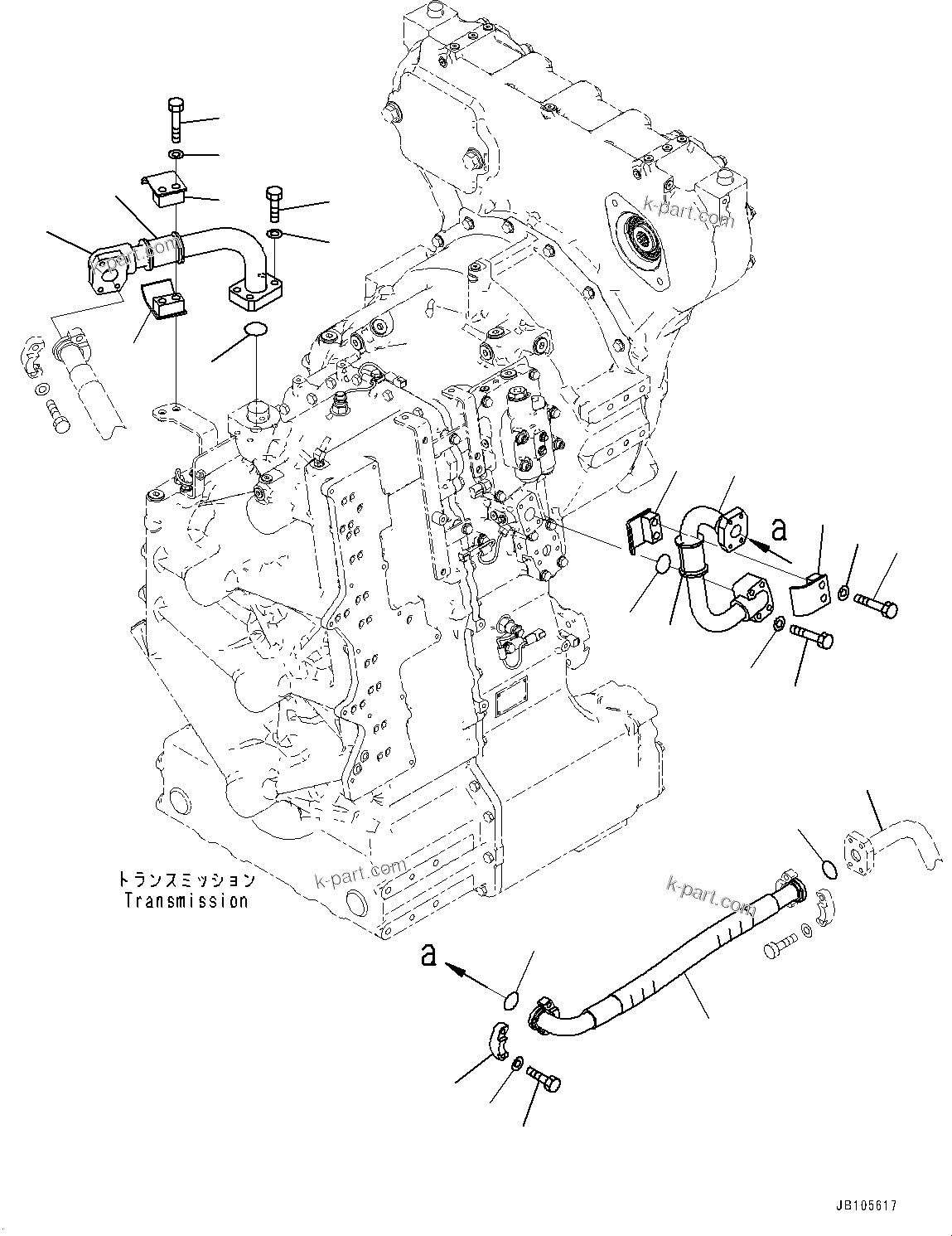 k-part.com

k-part.com

a

トランスミッション
Transmission

k-part.com

k-part.com

a

JB105617