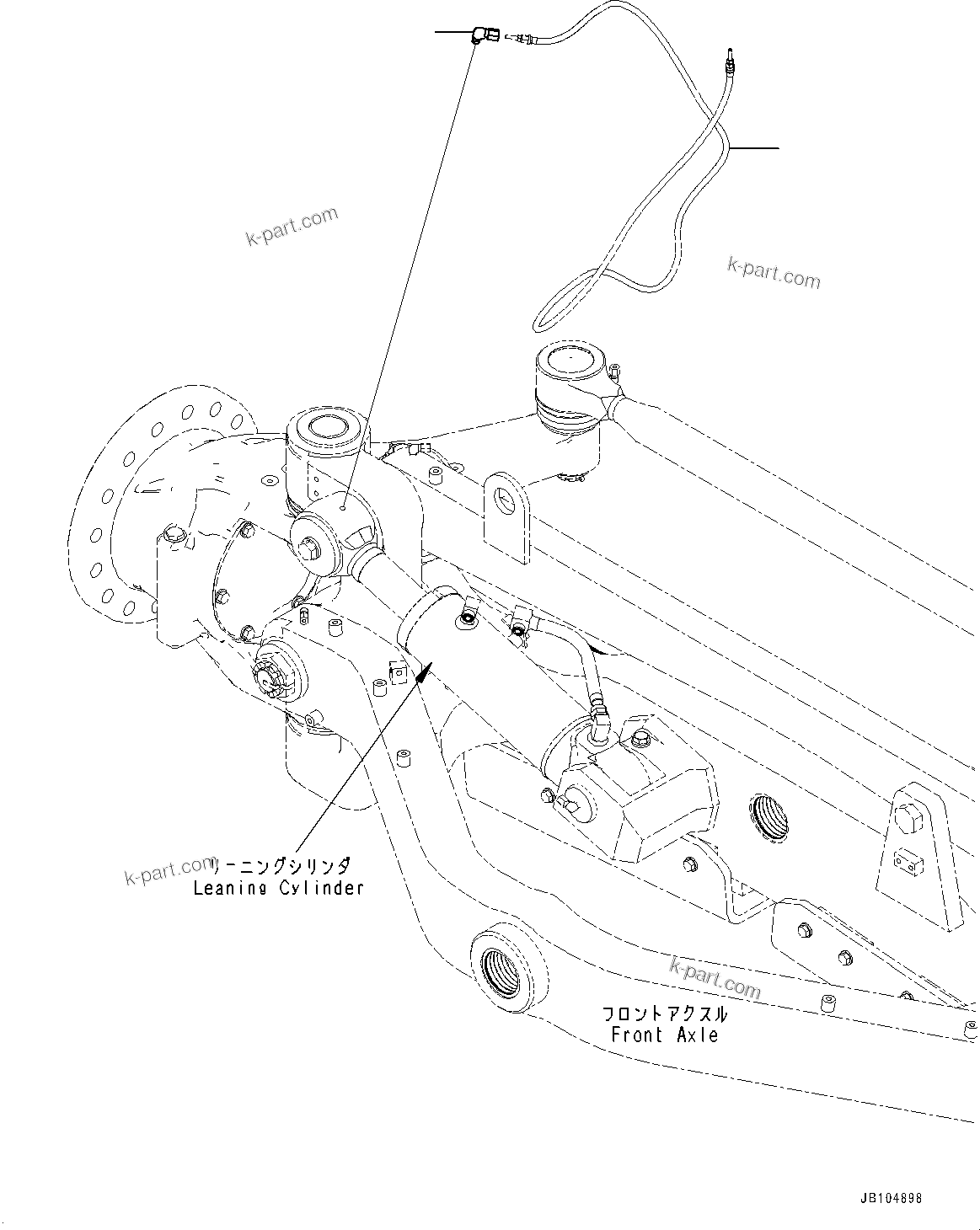 k-part.com

k-part.com

k-part.com
リーニングシリンダ
Leaning Cylinder

k-part.com

フロントアクスル
Front Axle

JB104898