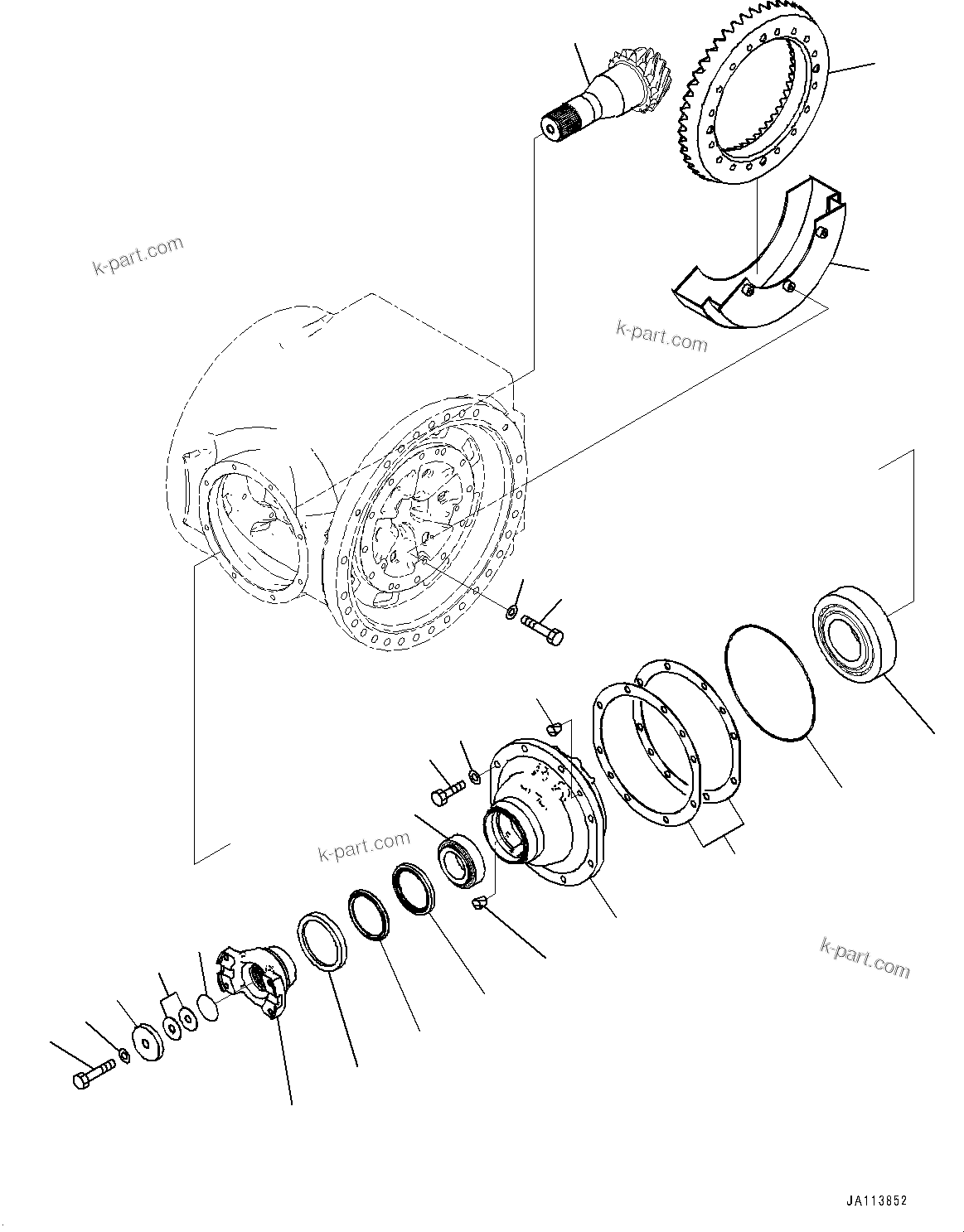 k-part.com

k-part.com

k-part.com

k-part.com

JA113852