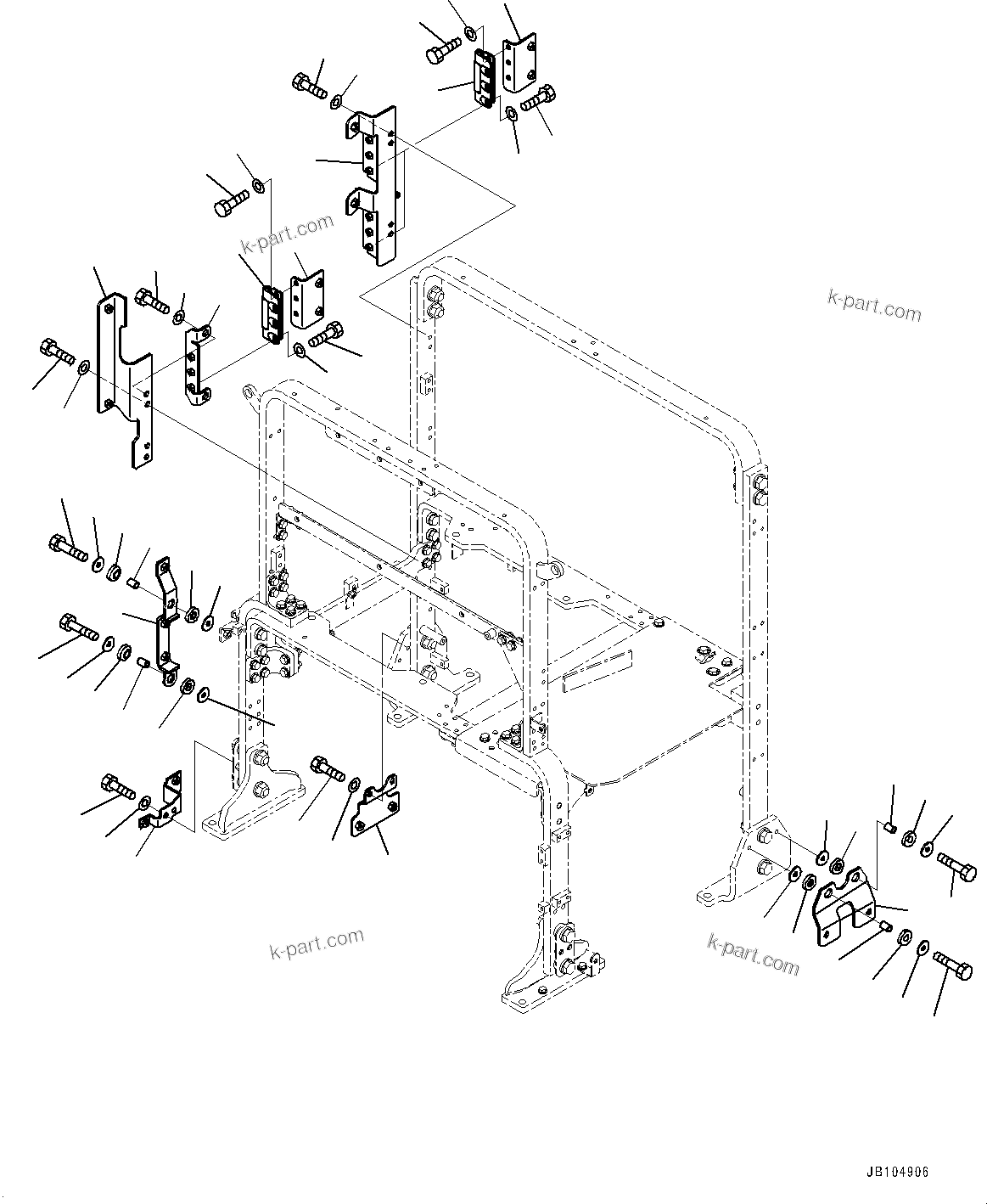 k-part.com

k-part.com

k-part.com

k-part.com

JB104906