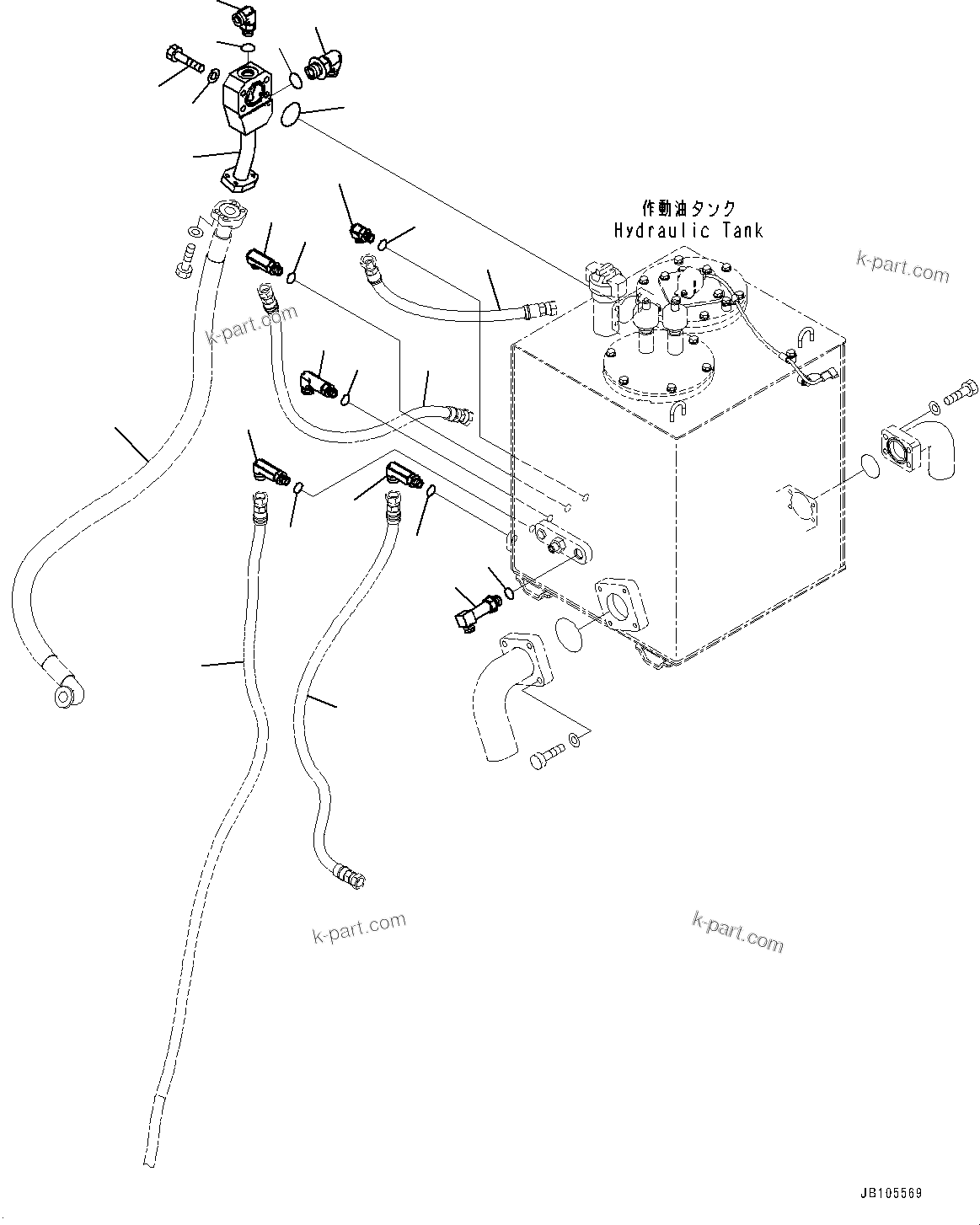 作動油タンク
Hydraulic Tank

k-part.com

k-part.com

k-part.com

k-part.com

JB105569